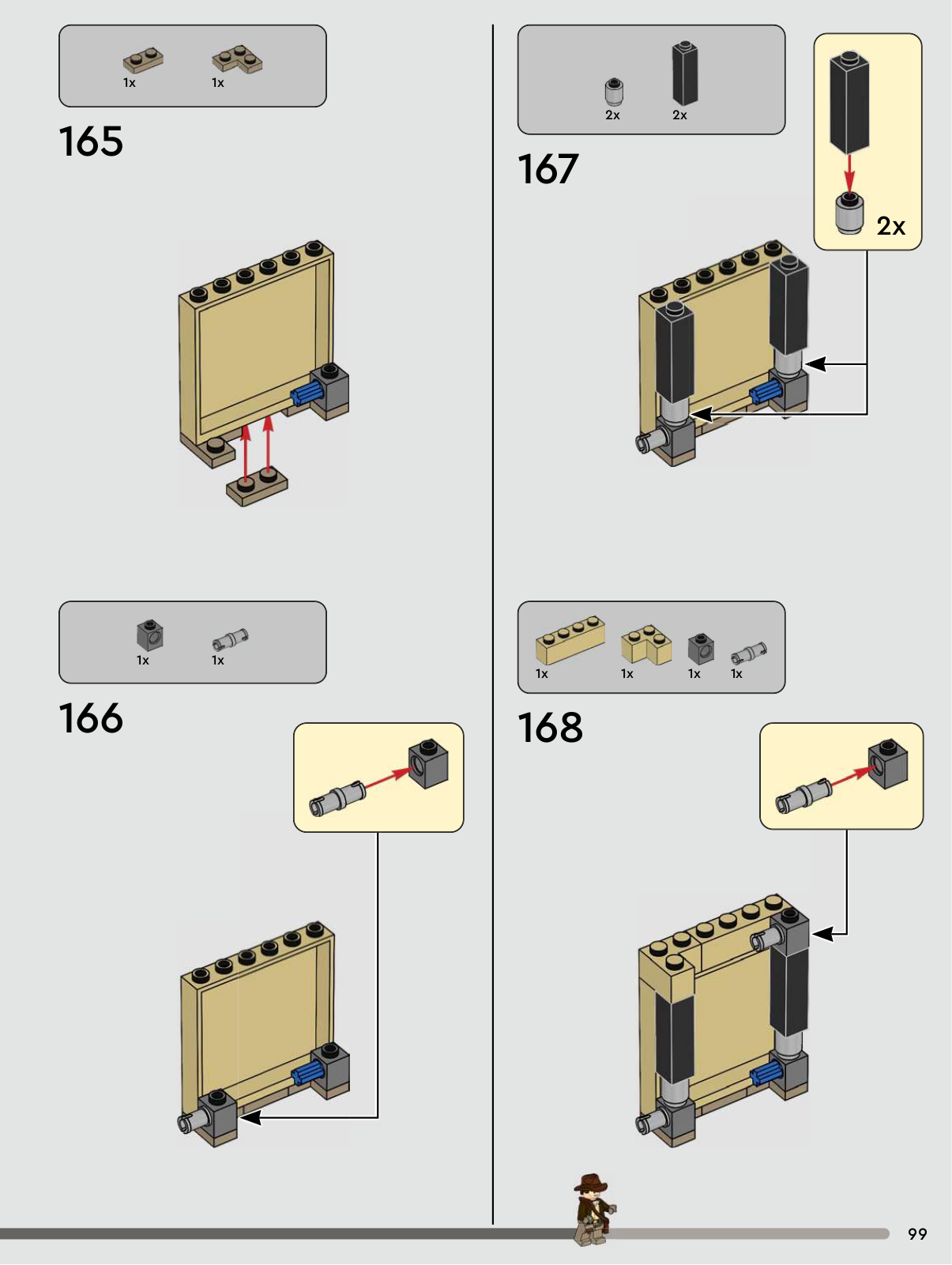 1x 1x

165

1x 1x

166

2x 2x

167

2x

1x 1x 1x 1x

168

99