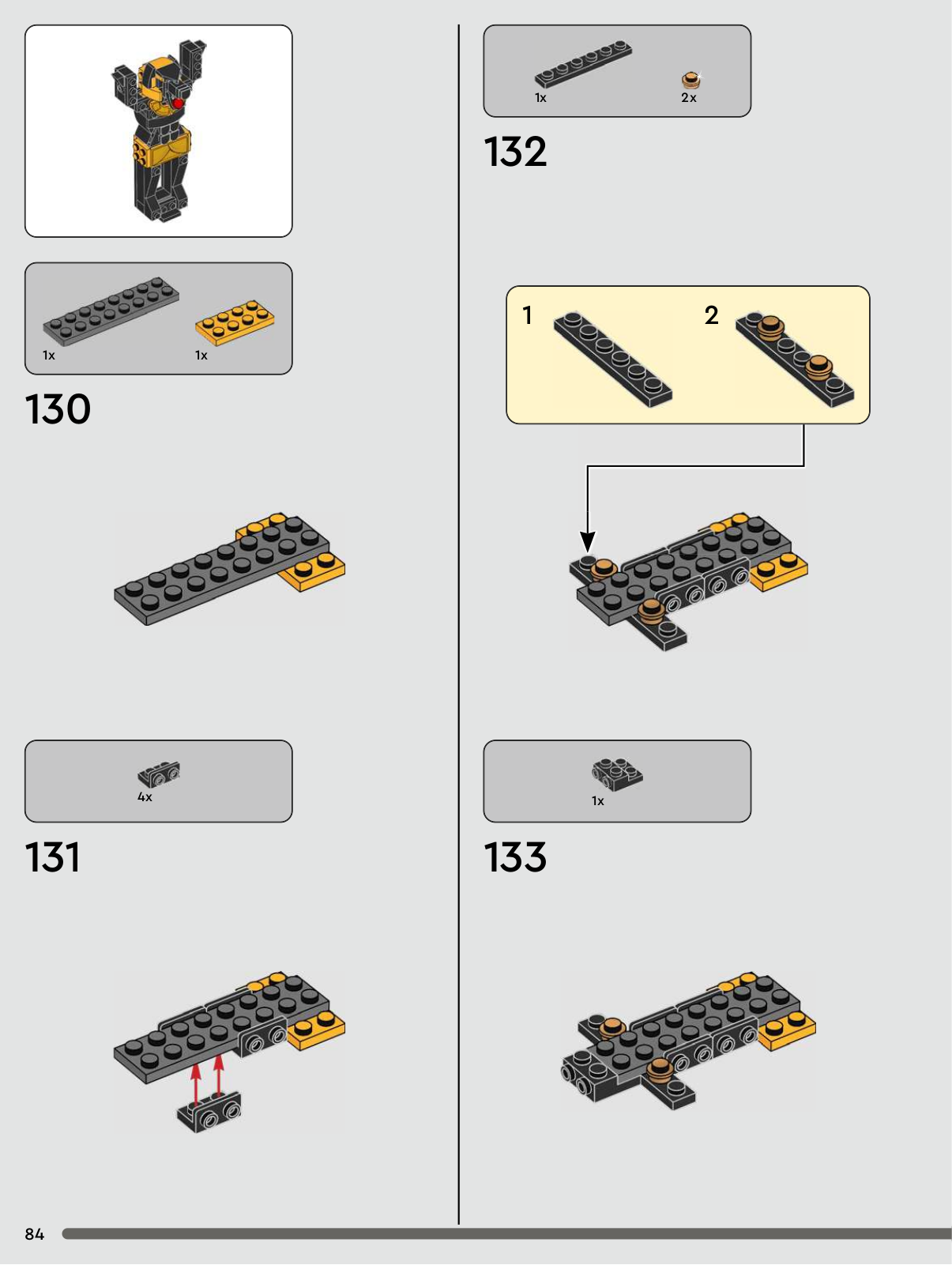 1x

1x

130

4x

131

1x

2x

132

1

2

1x

133

84