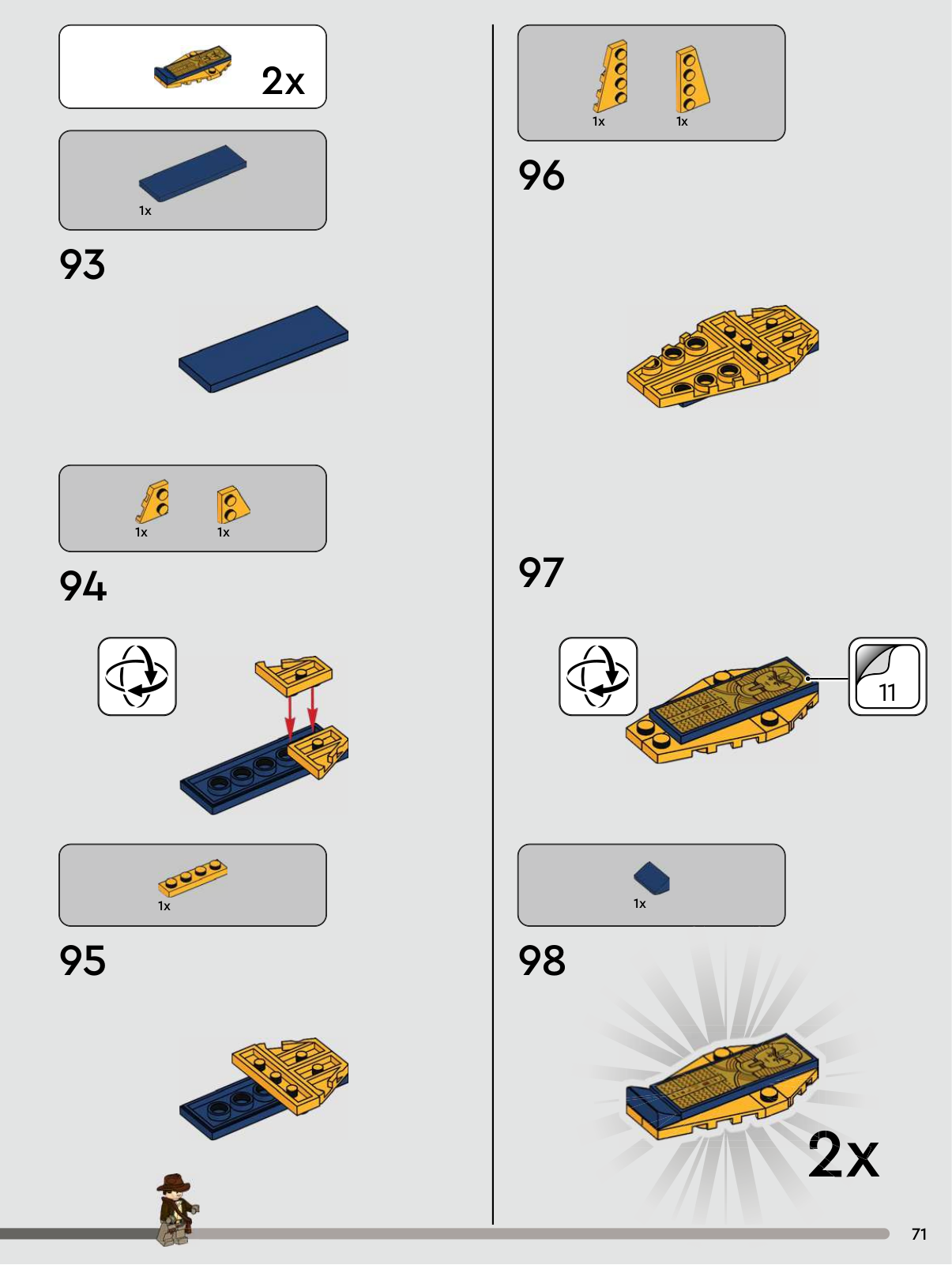 2x

1x

93

1x 1x

94

1x

95

1x 1x

96

97

11

1x

98

2x

71