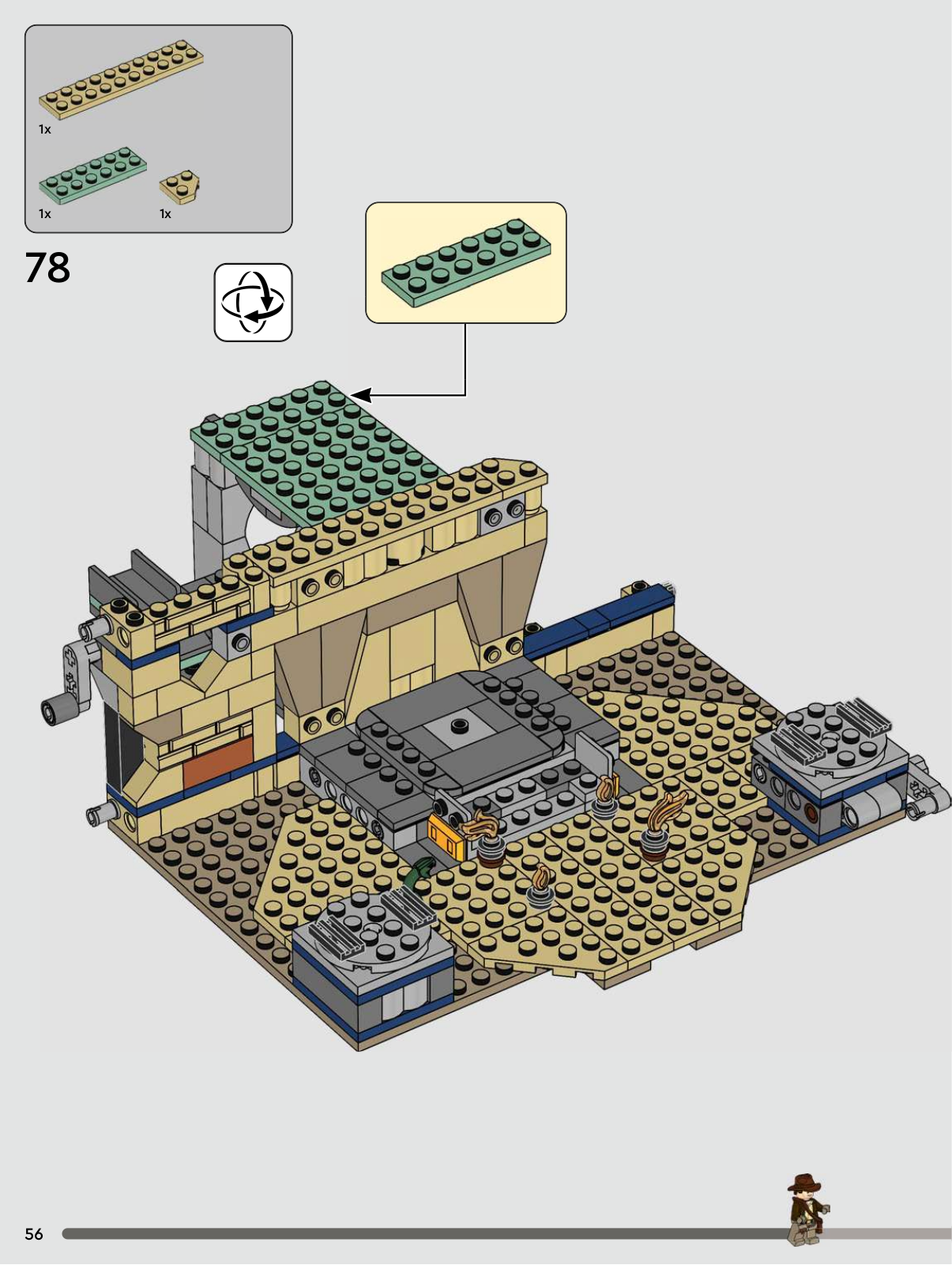 1x

1x

1x

78

56