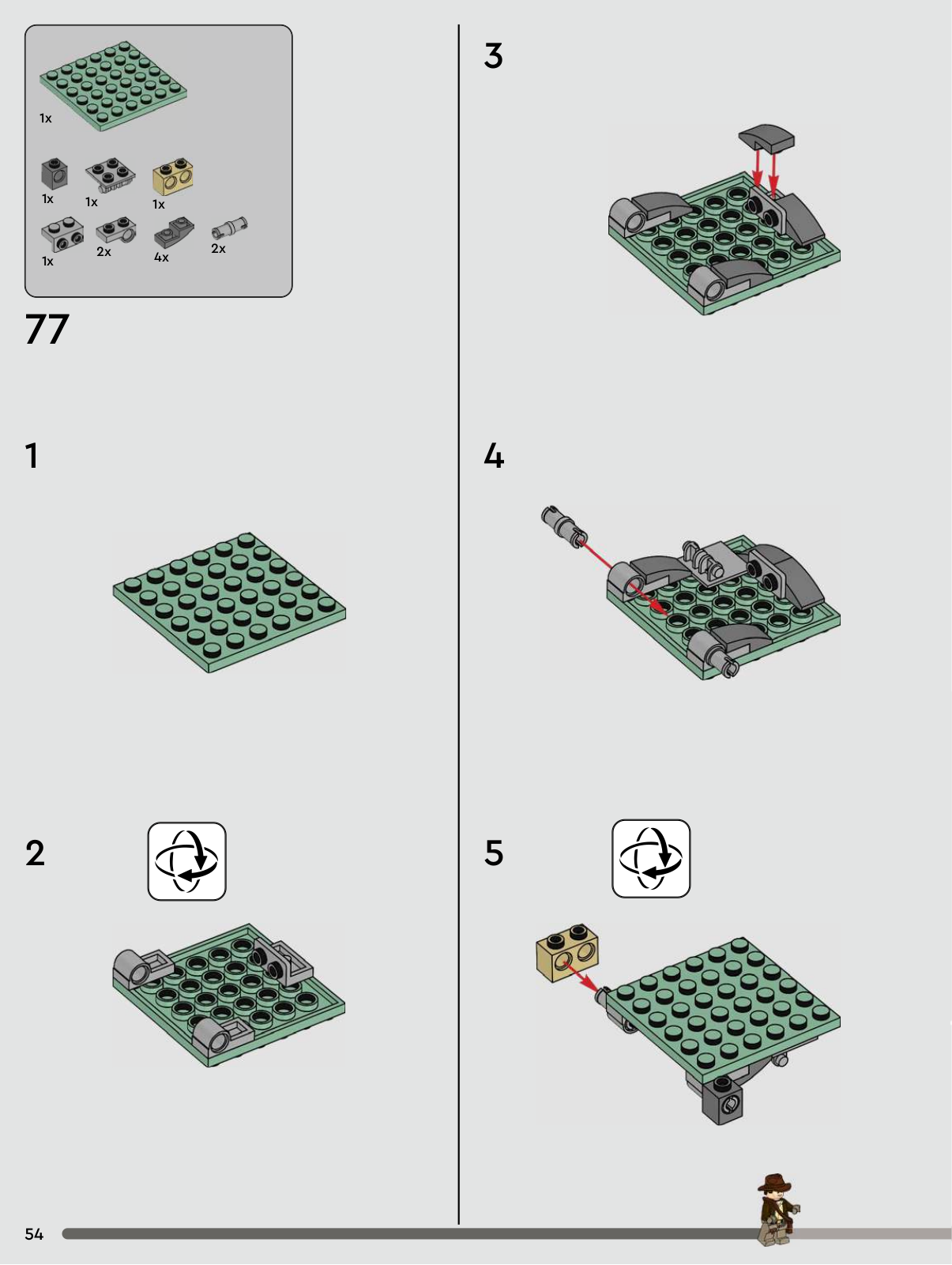 1x

1x 1x 1x

1x 2x 4x 2x

77

1

2

3

4

5

54