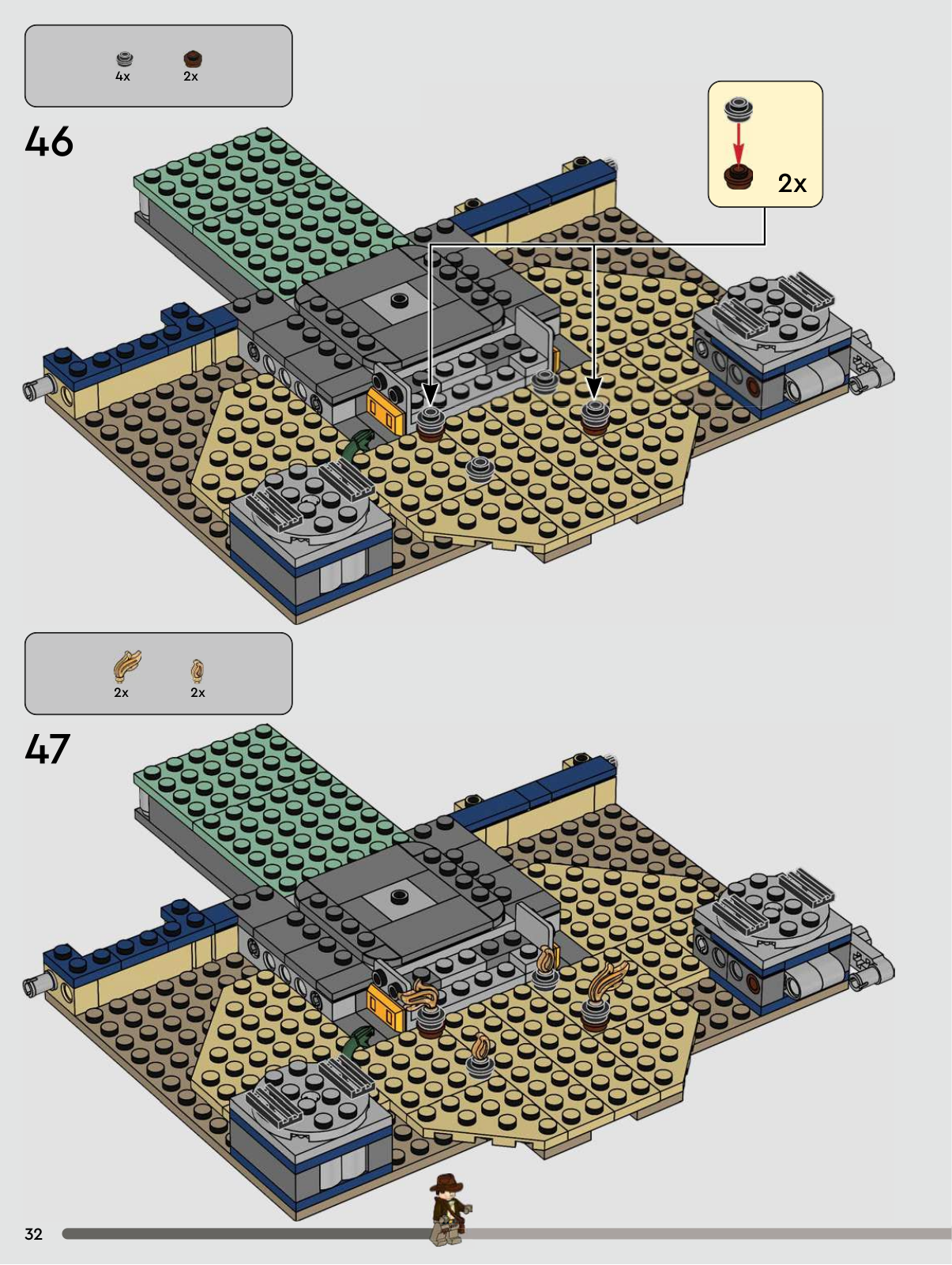 4x
2x

46

2x

2x
2x

47

32