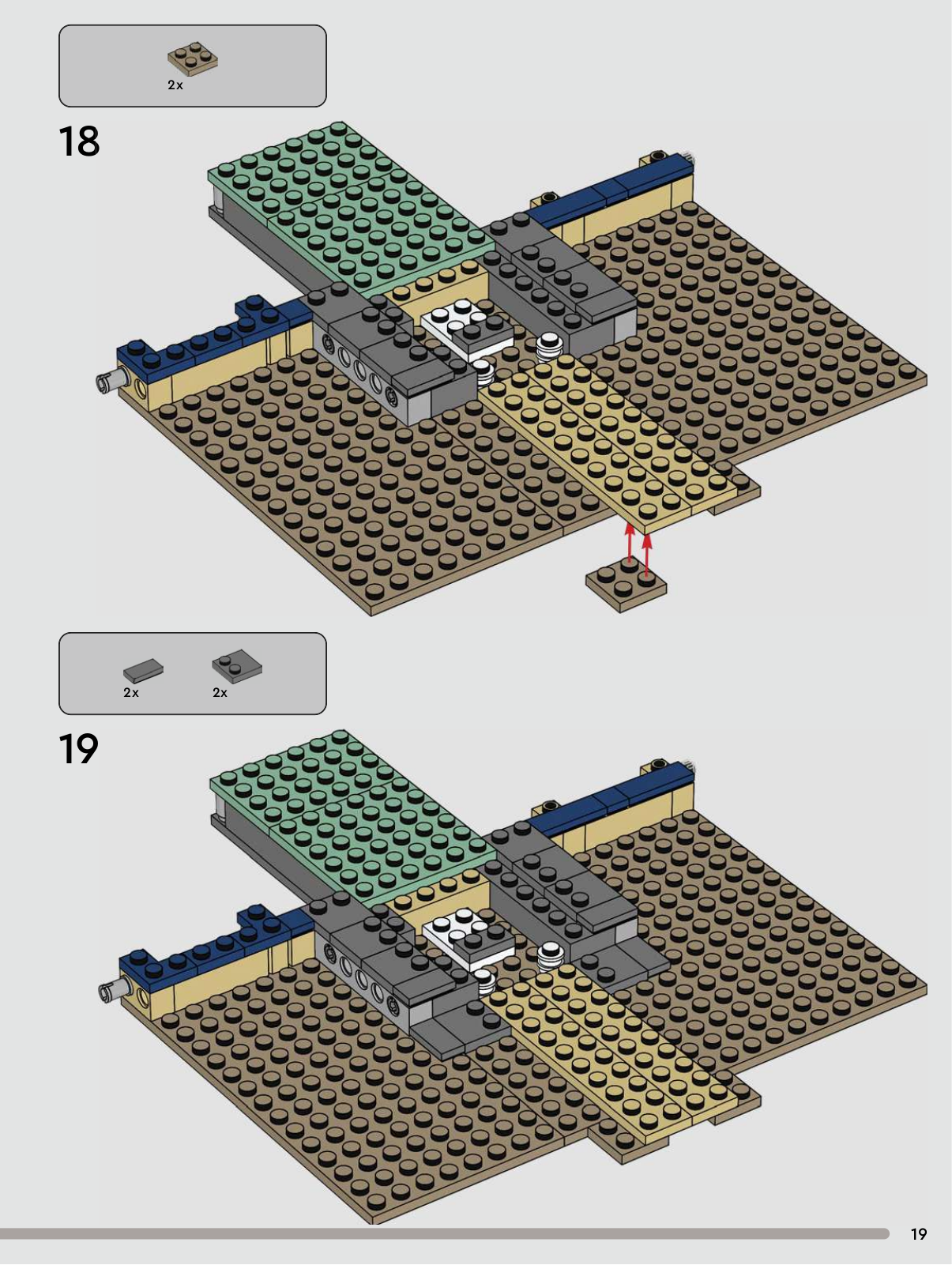 2x

18

2x 2x

19

19