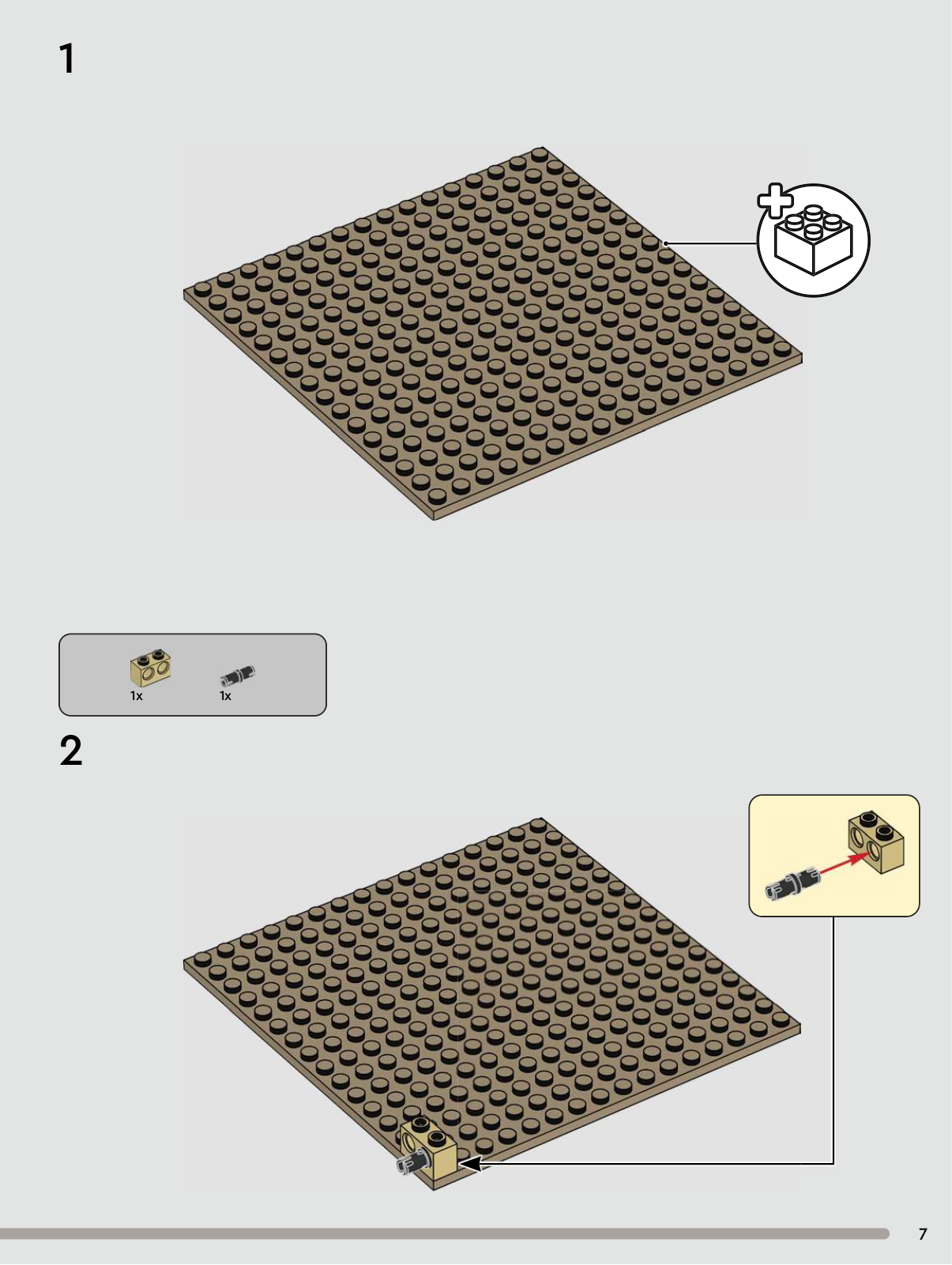 1

1x

1x

2

7