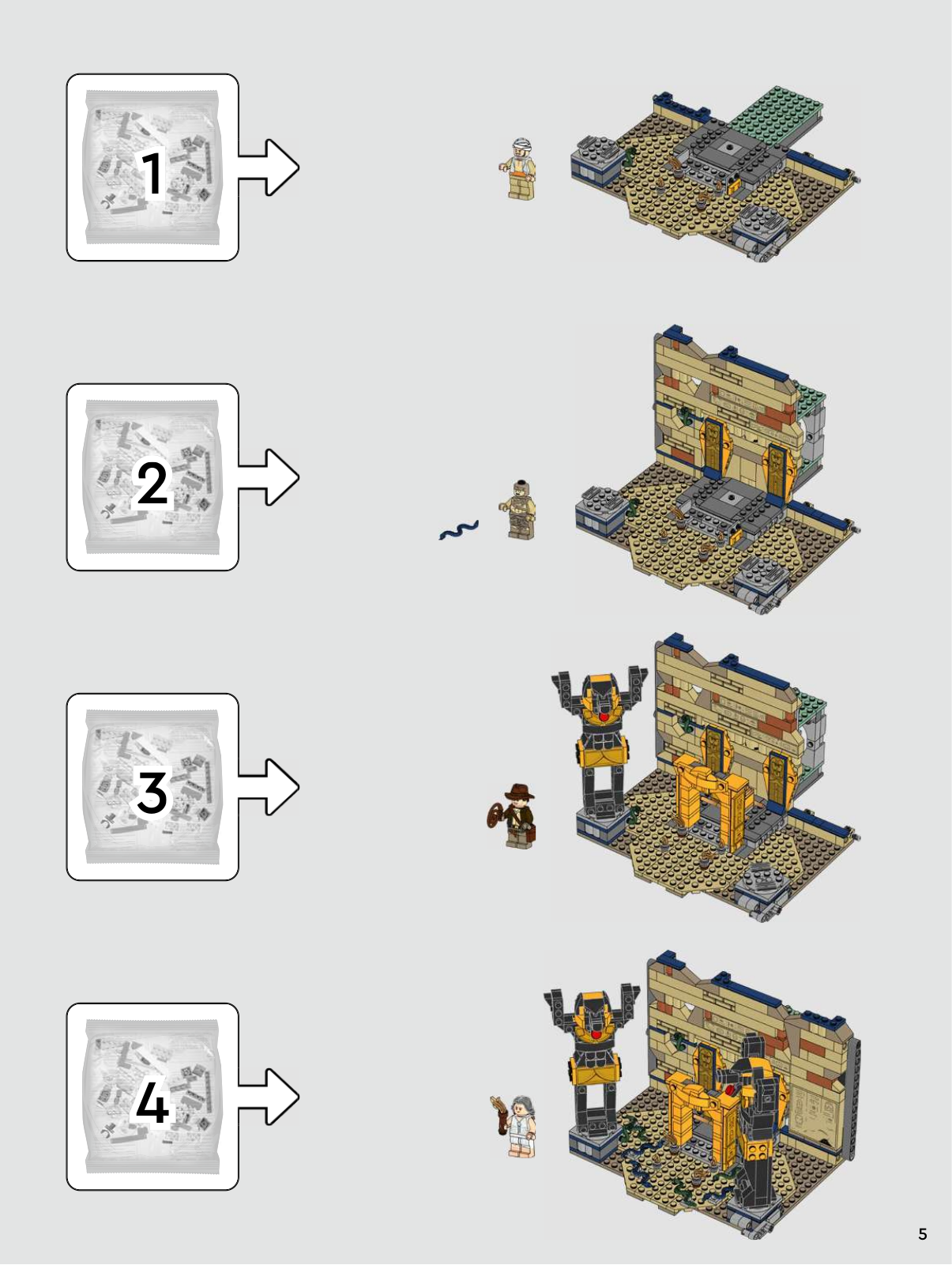 1

2

3

4

5