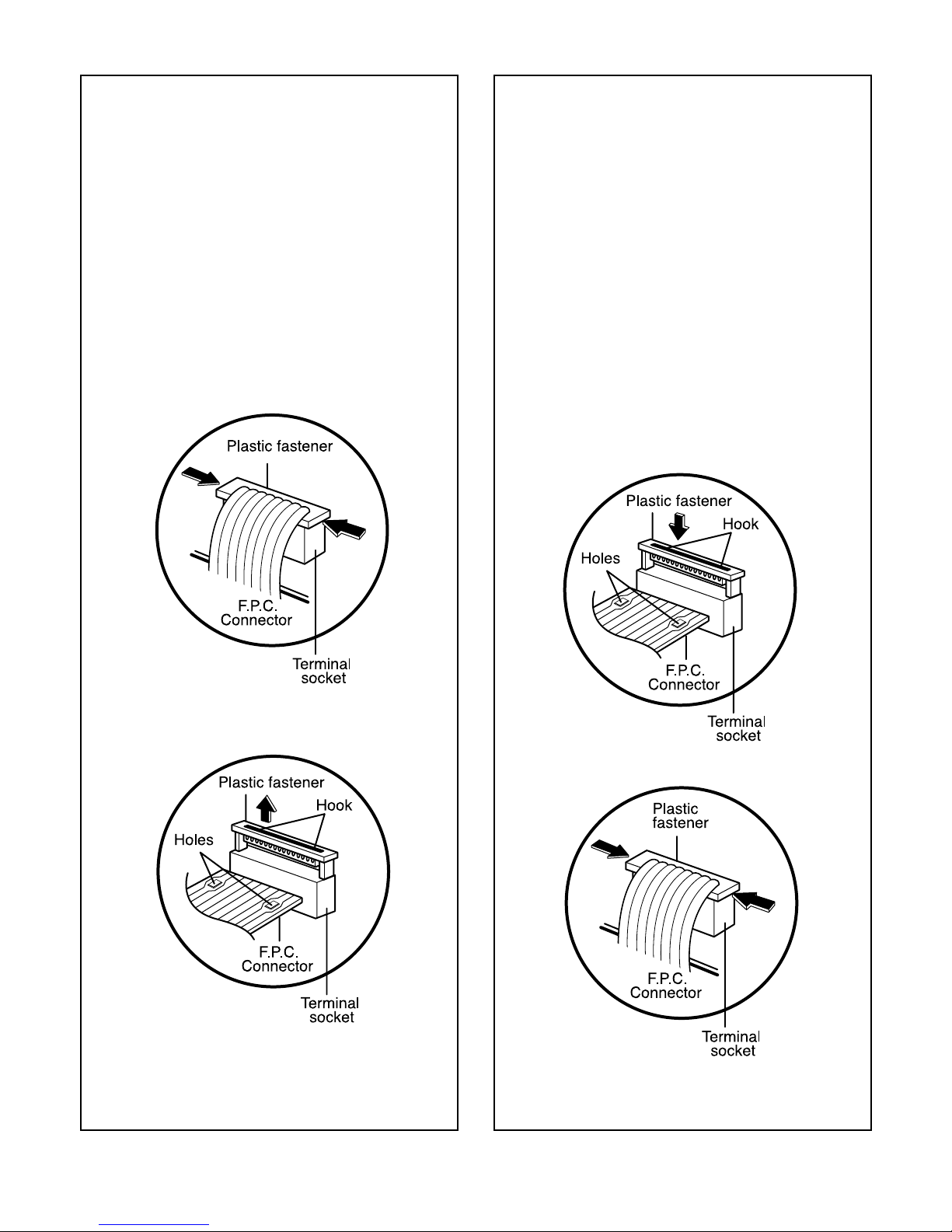 Plastic fastener

F.P.C.
Connector

Terminal
socket

Plastic fastener

Hook

Holes

F.P.C.
Connector

Terminal
socket

Plastic fastener

Hook

Holes

F.P.C.
Connector

Terminal
socket

Plastic
fastener

F.P.C.
Connector

Terminal
socket