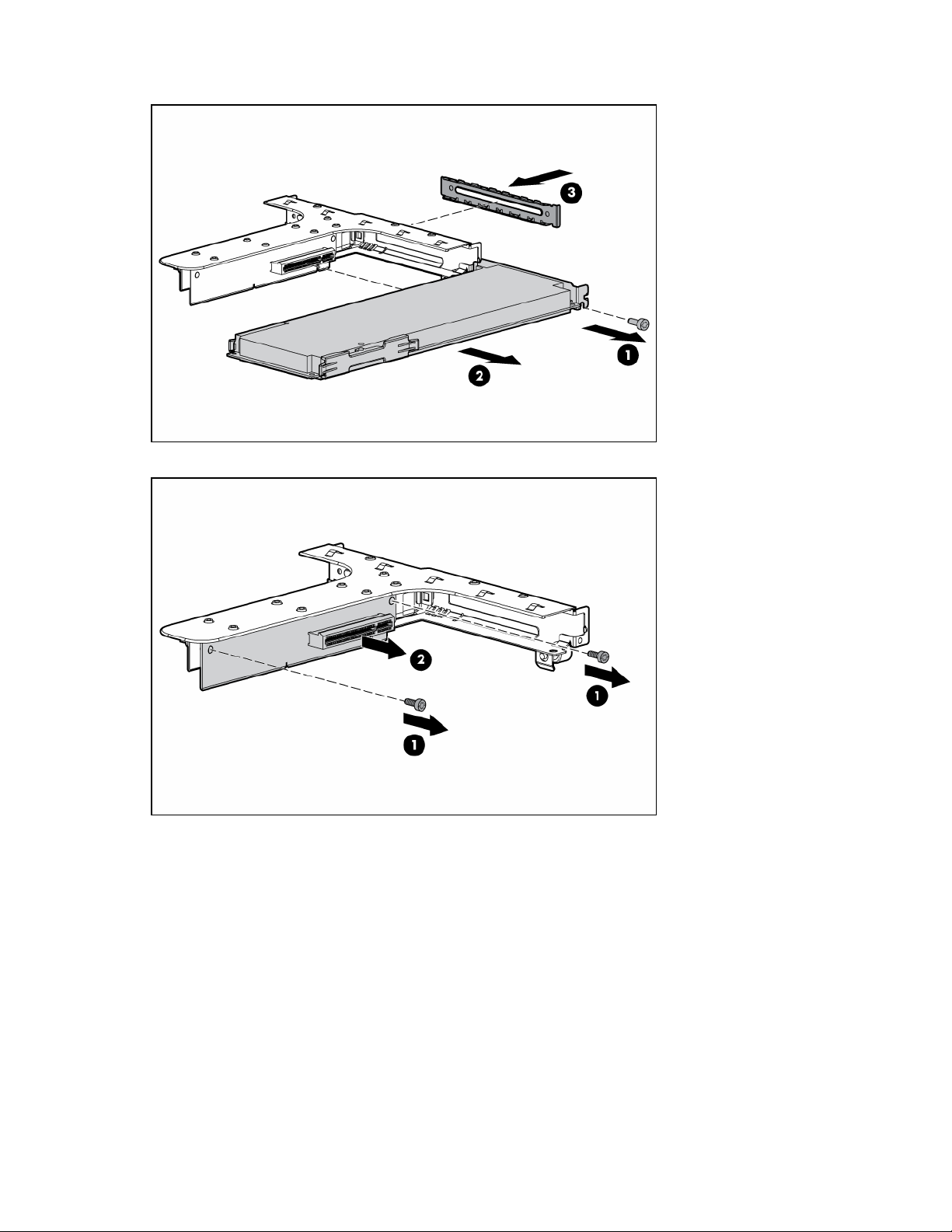 3
1
2

2
1
1