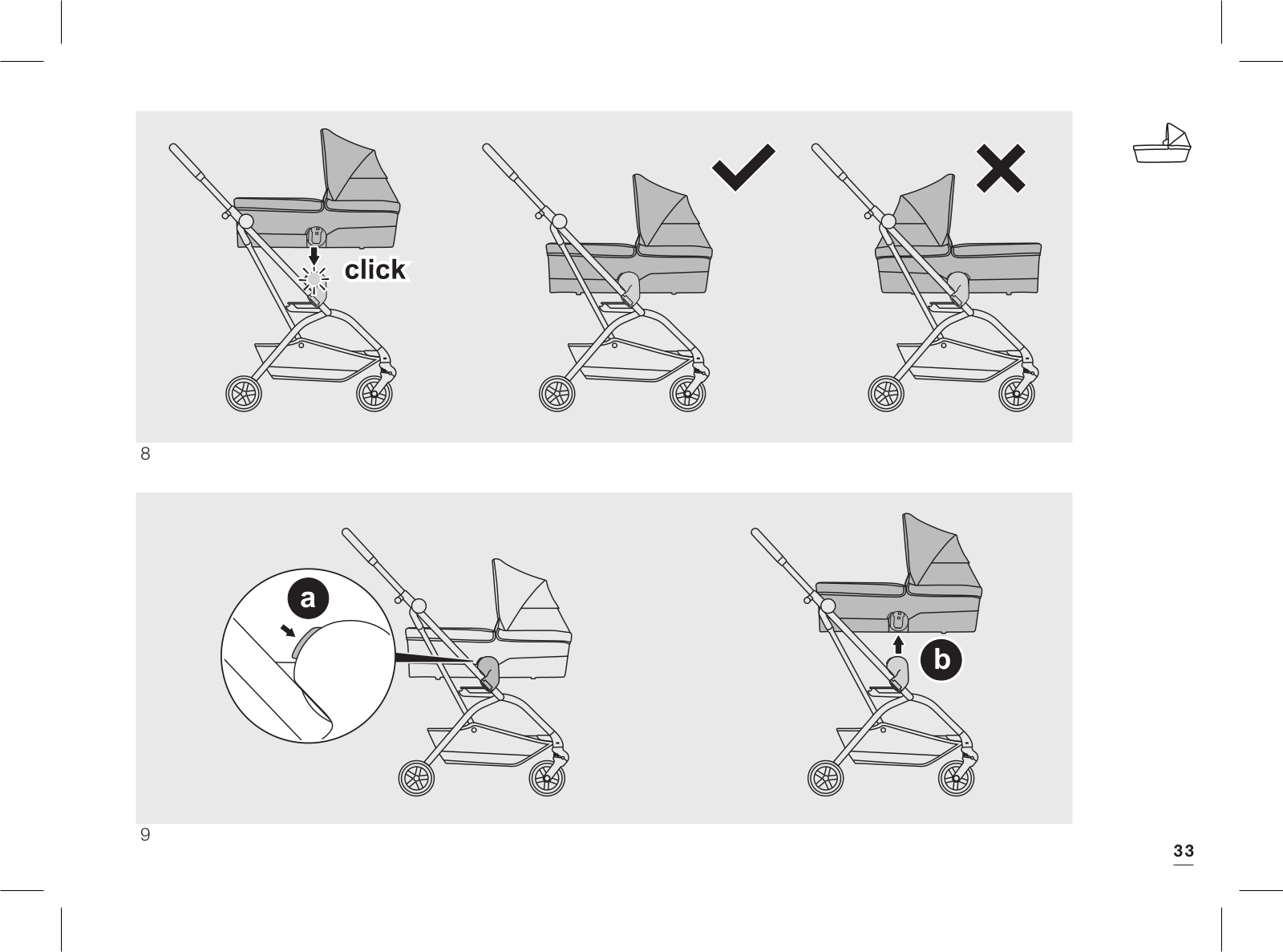 click

8

a

b

9

33