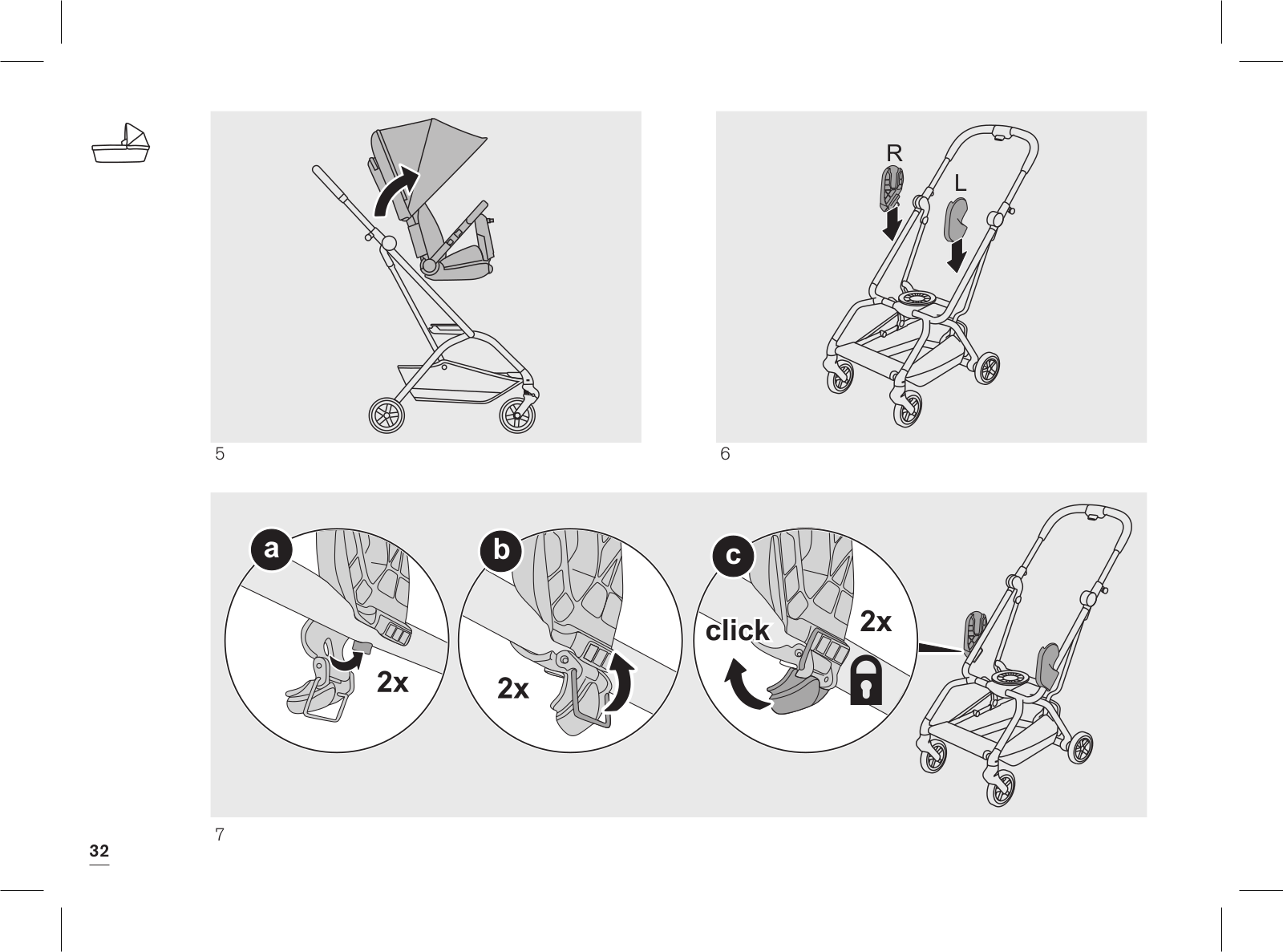 5

R
L

6

a
2x

b
2x

c
click
2x

7

32