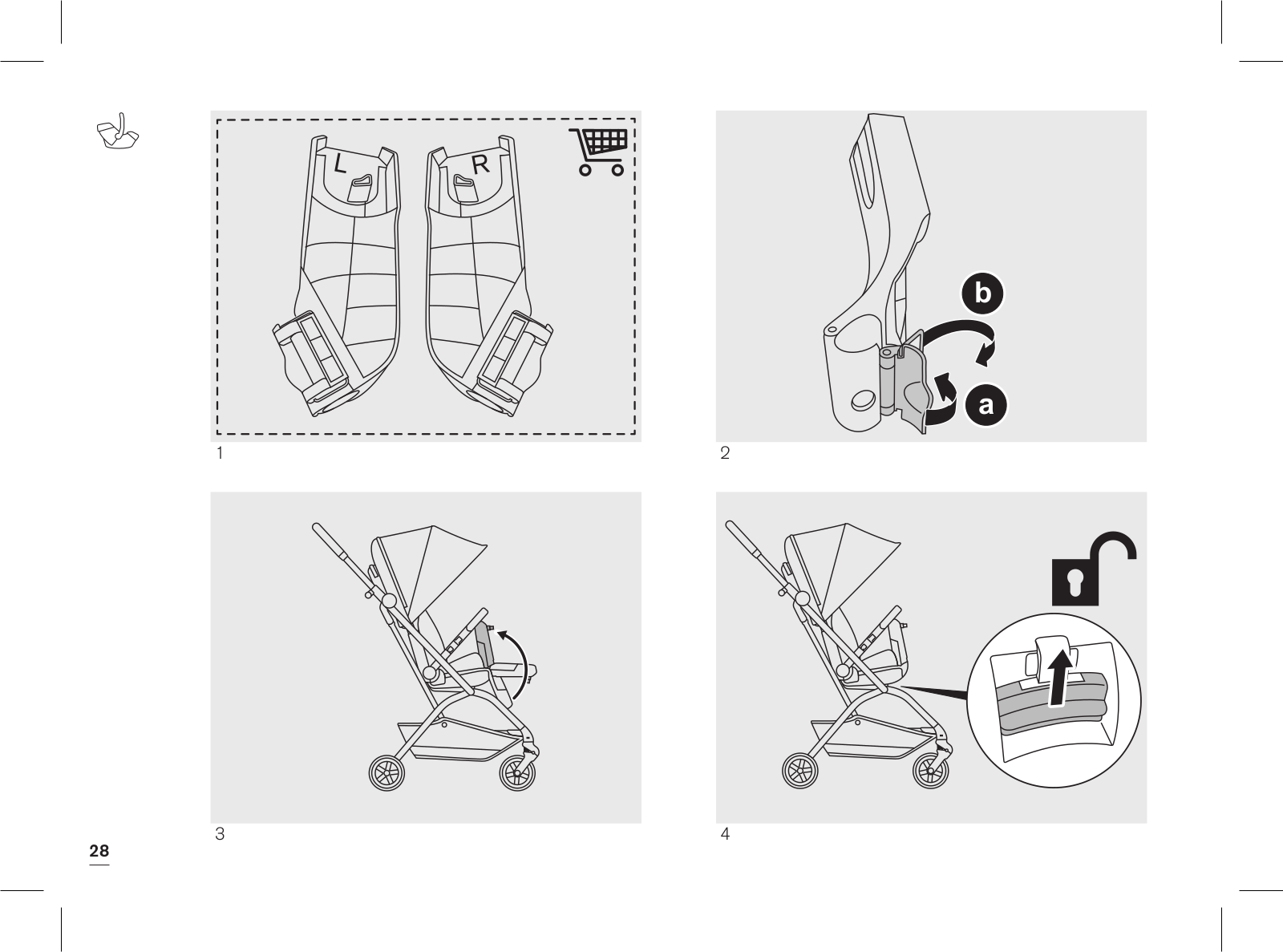 L R

1

b

a

2

3

4

28