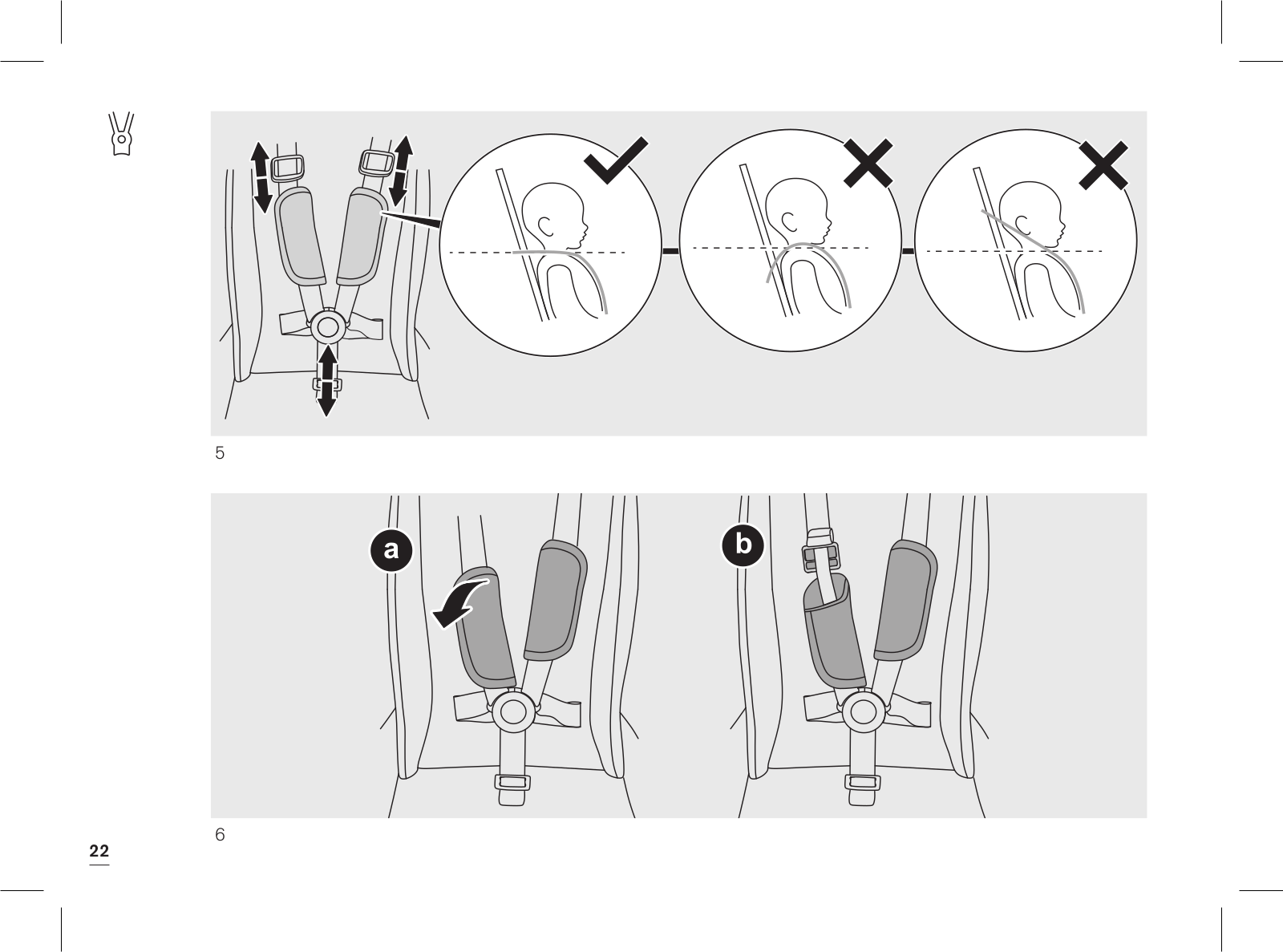 5

a

b

6

22