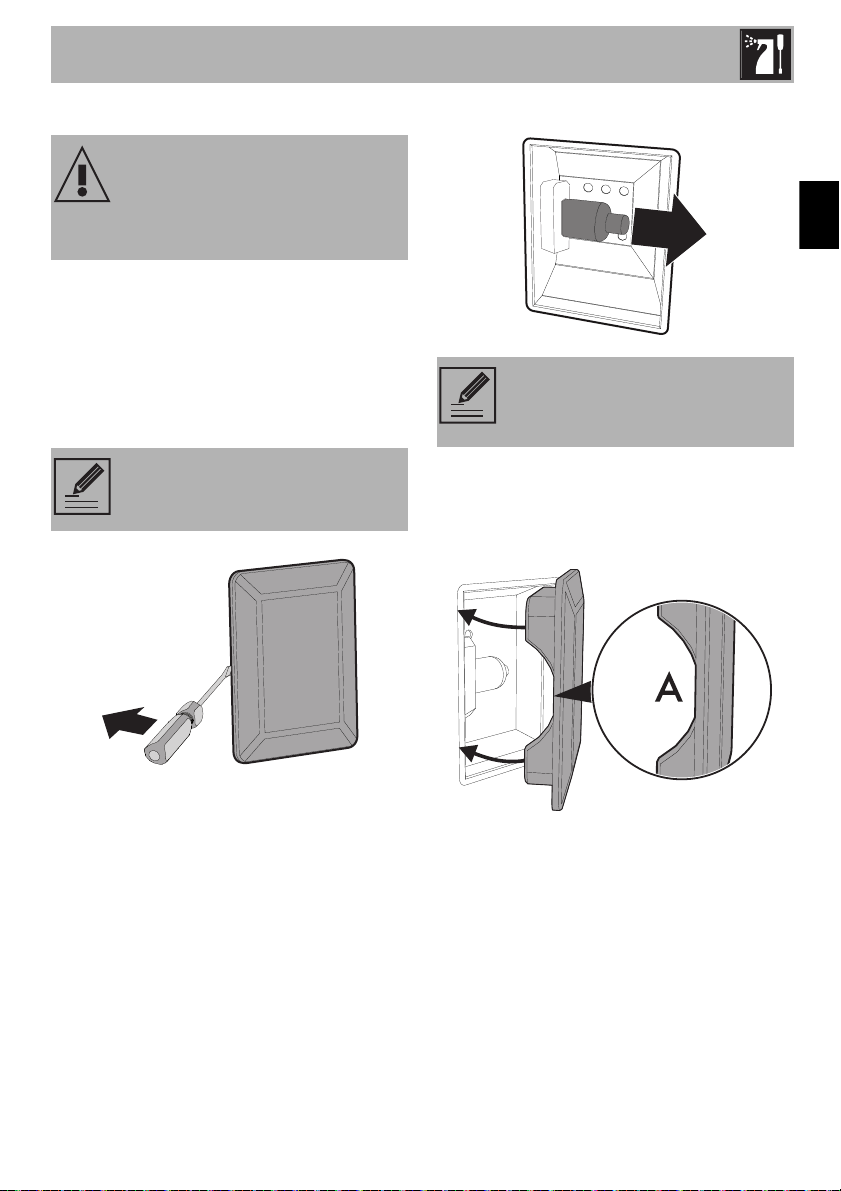 A