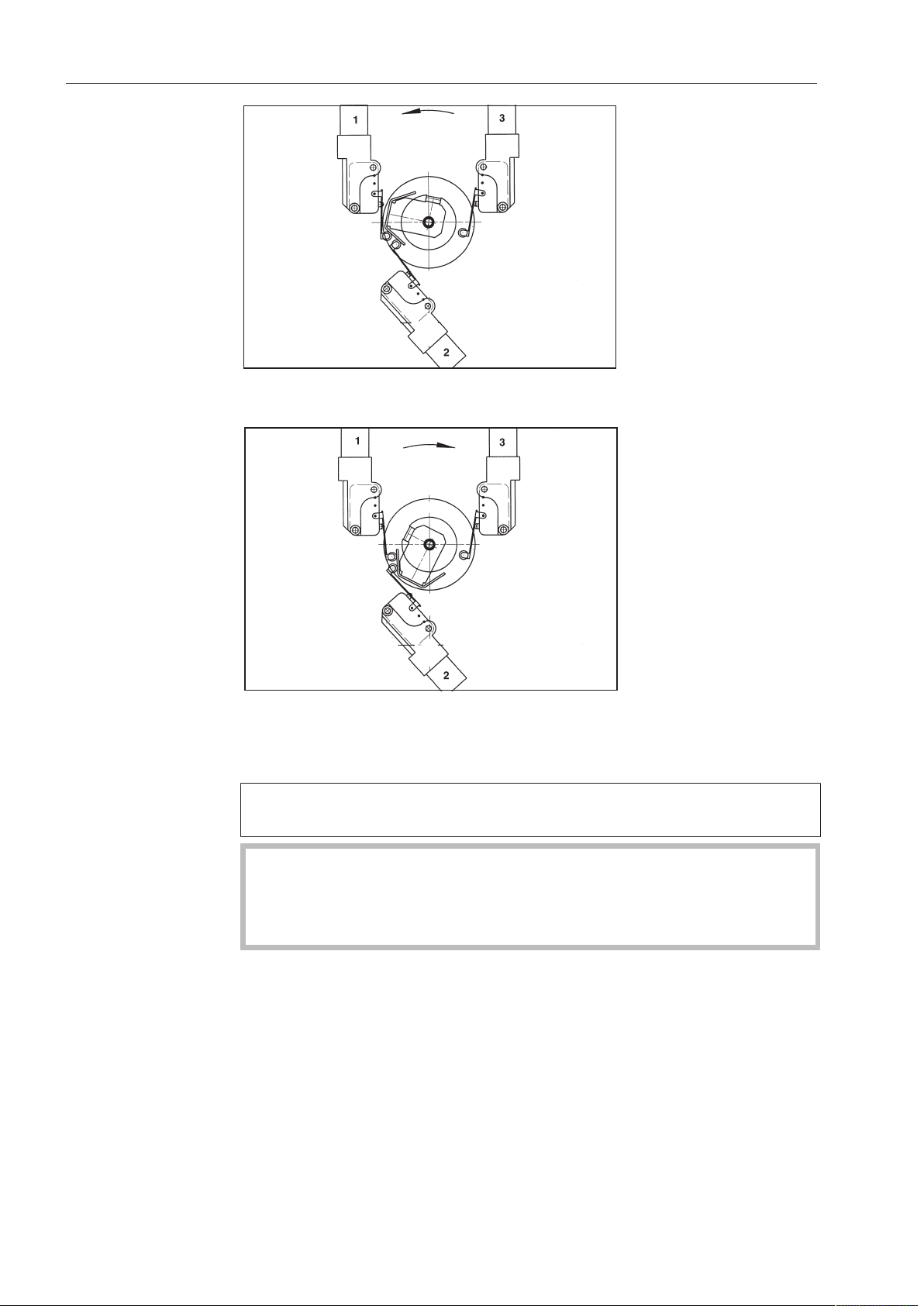 1

3

2

1

3

2