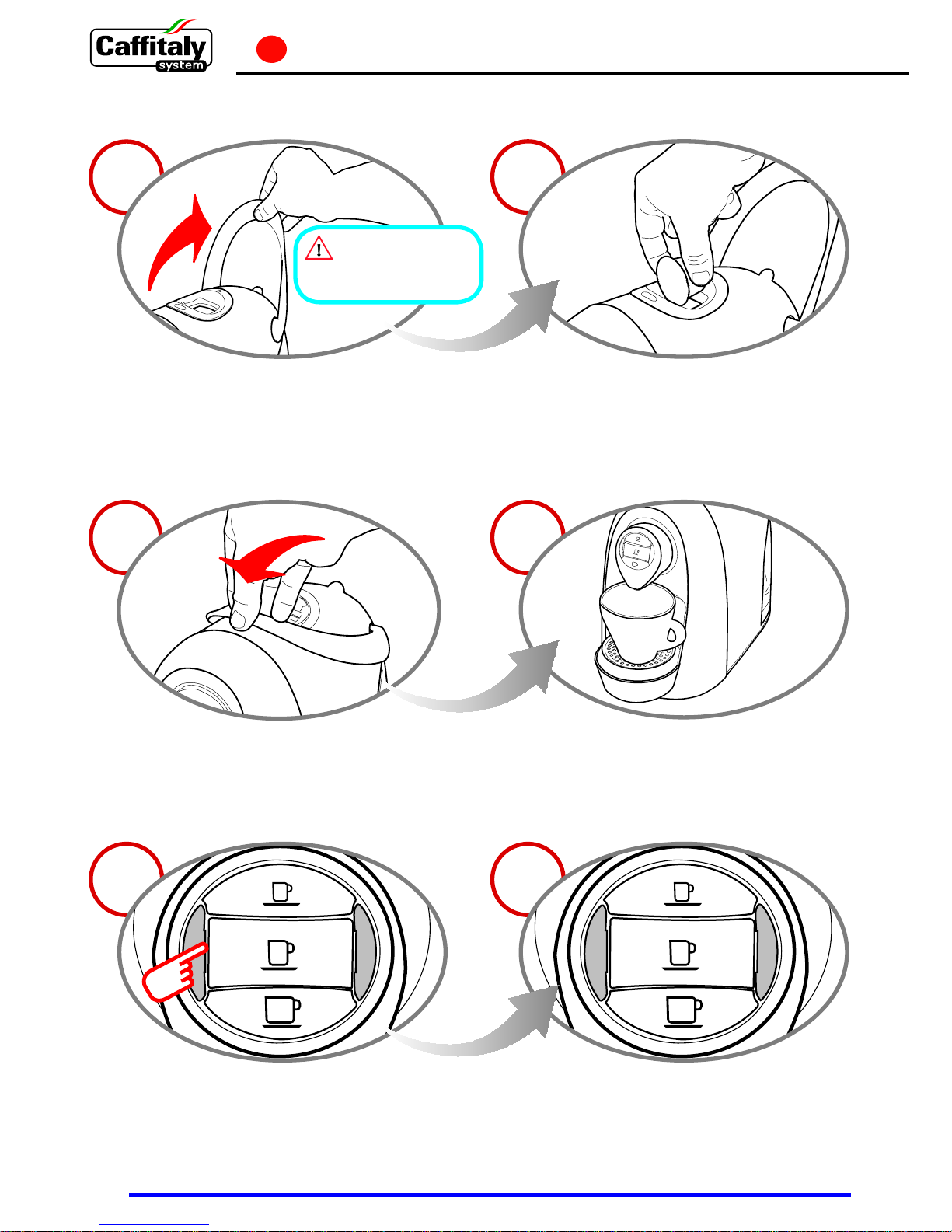 Caffitaly system