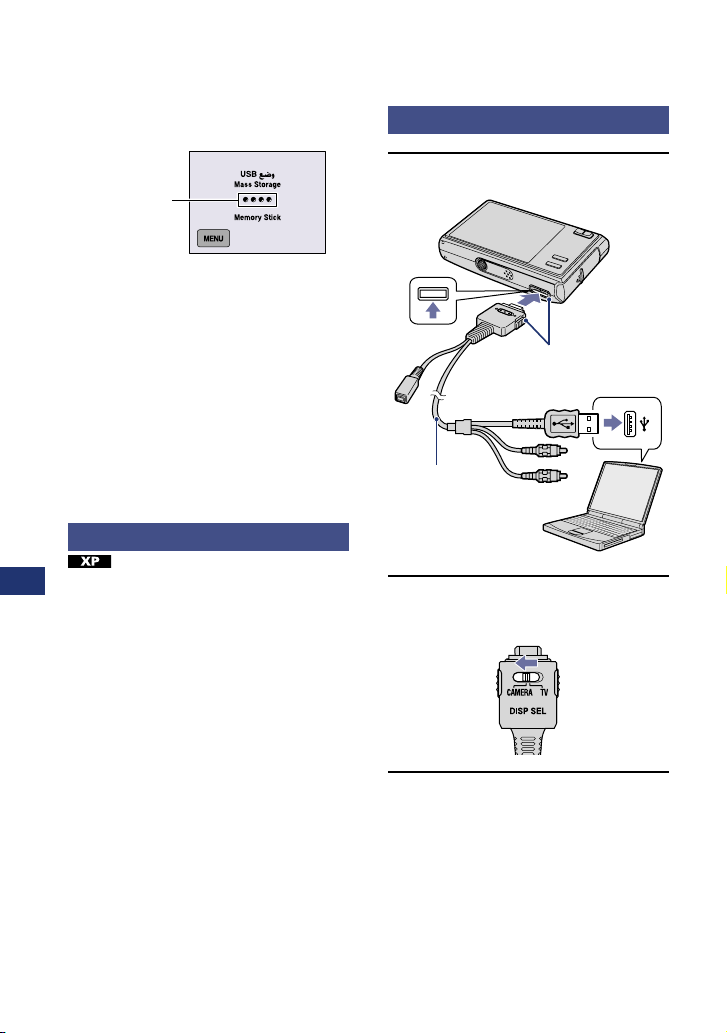 وضع USB
Mass Storage
Memory Stick
MENU

XP

CAMERA TV
DISP SEL