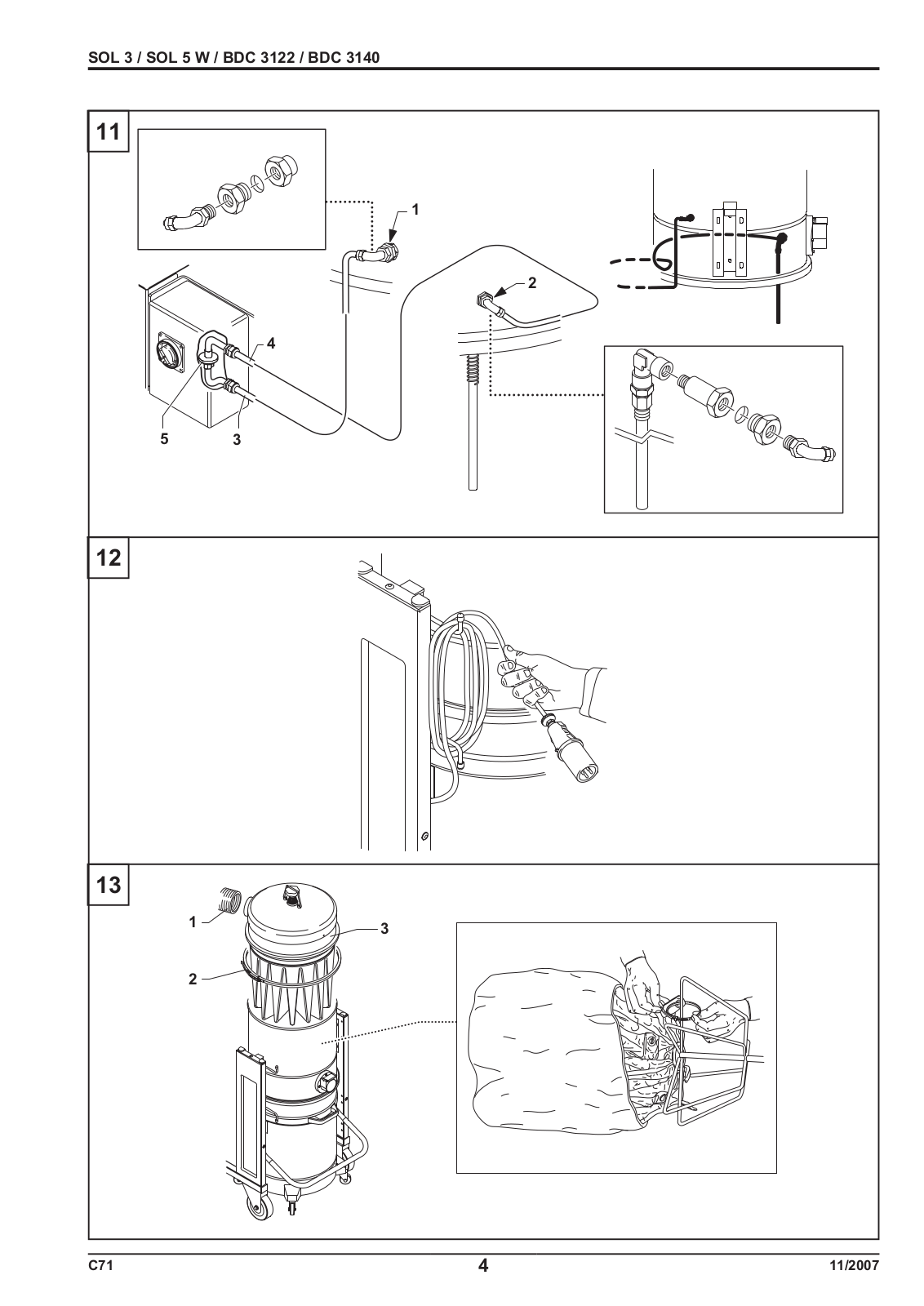 SOL 3 / SOL 5 W / BDC 3122 / BDC 3140

11

1

2

4

5

3

12

13

1

3

2

C71

4

11/2007