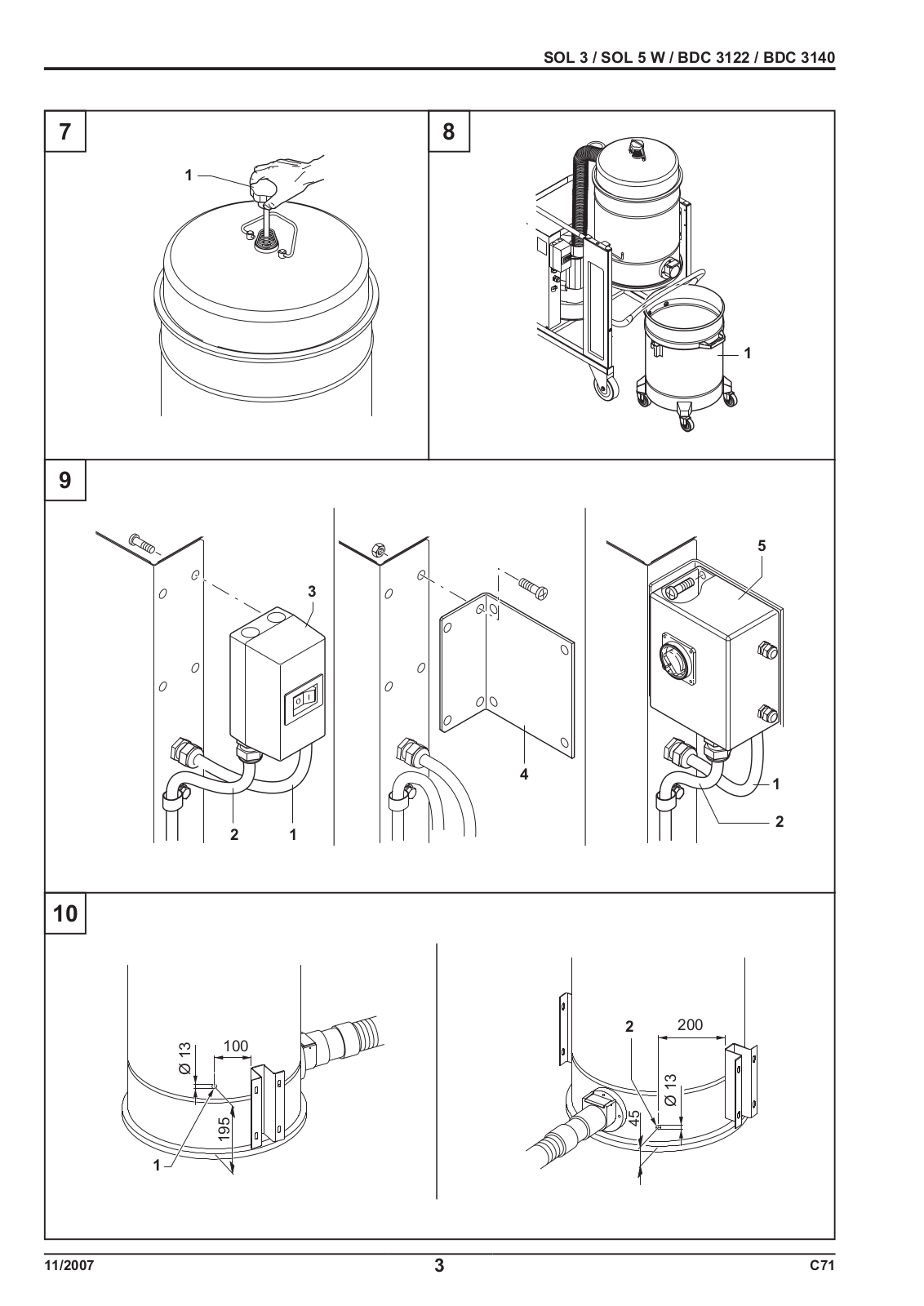 SOL 3 / SOL 5 W / BDC 3122 / BDC 3140

7

1

8

1

9

3

2

1

4

5

1

2

10

Ø 13

100

195

1

2

200

Ø 13

45

11/2007

3

C71