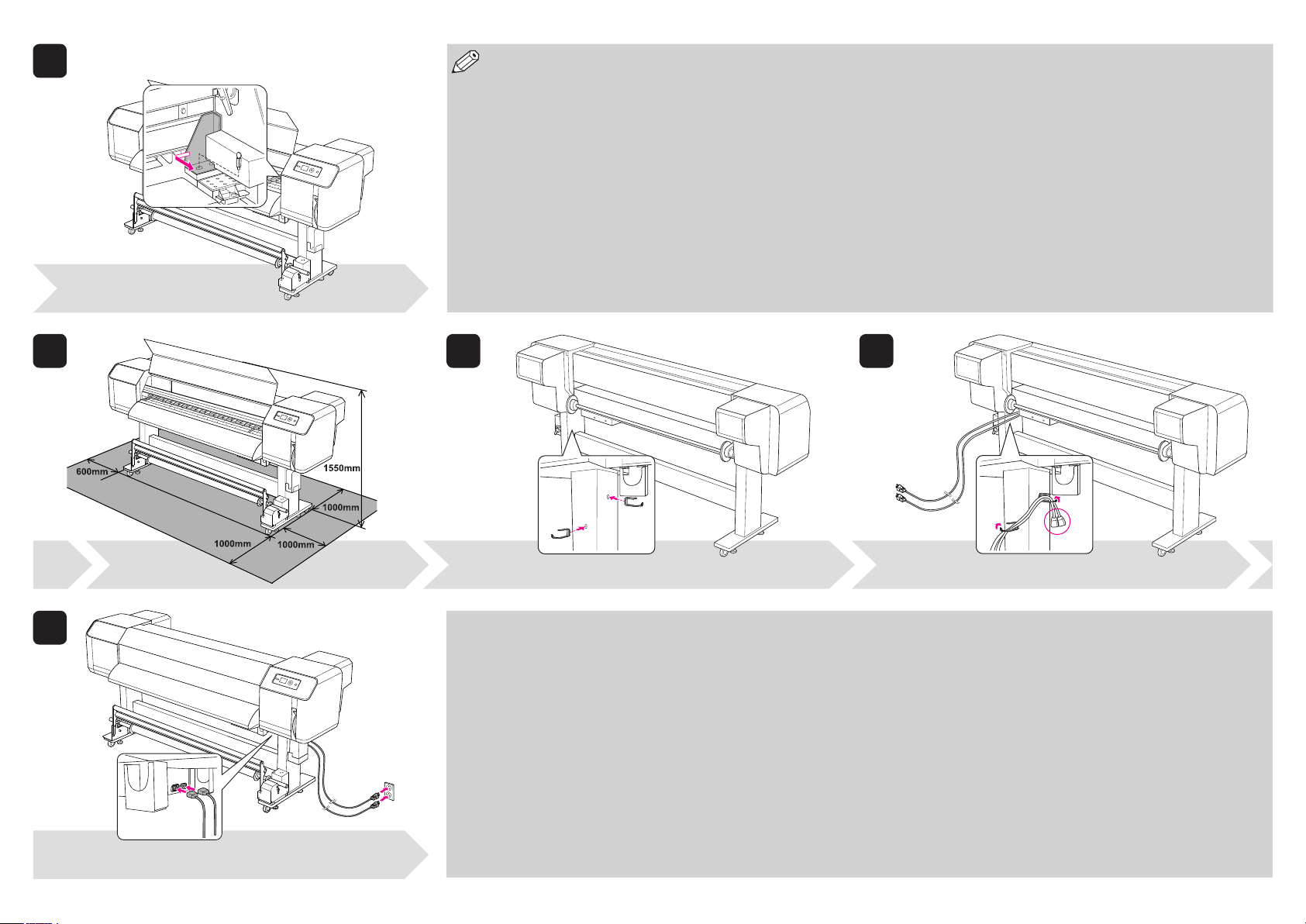 600mm
1550mm
1000mm
1000mm
1000mm