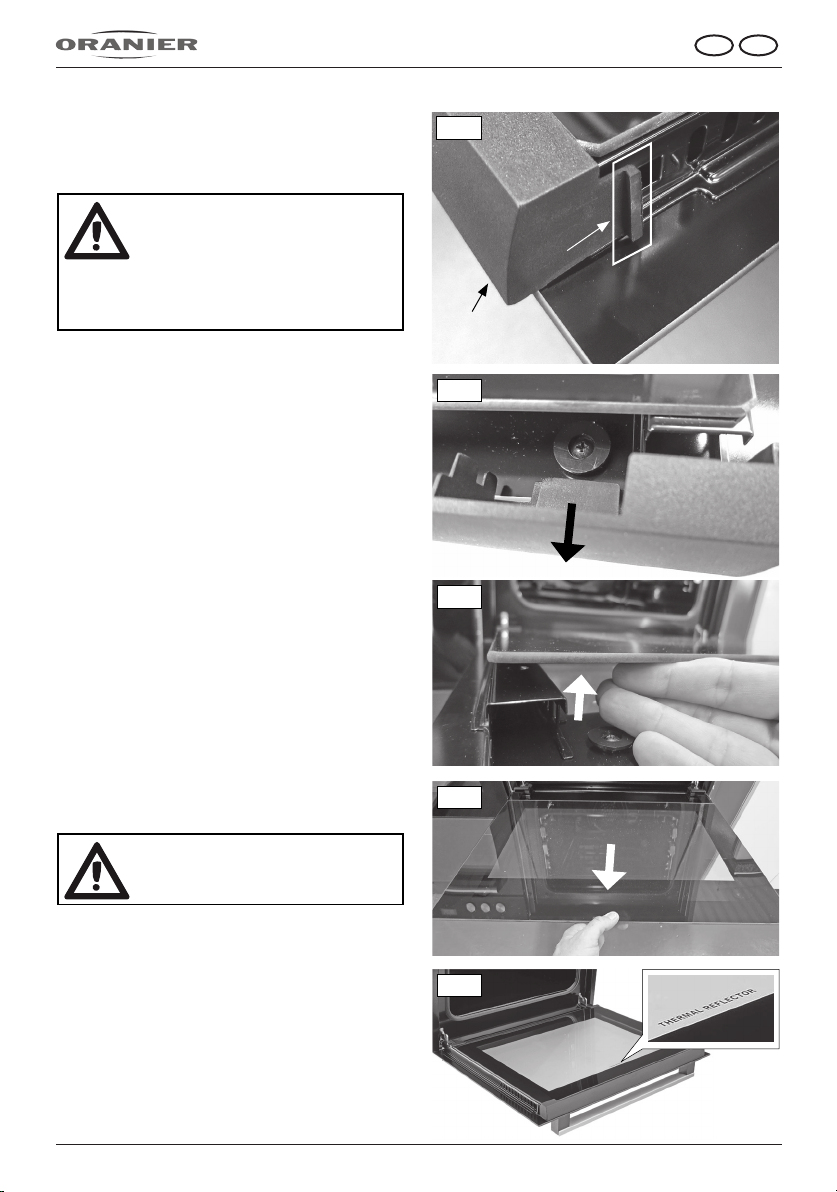 ORANIER

THERMAL REFLECTOR