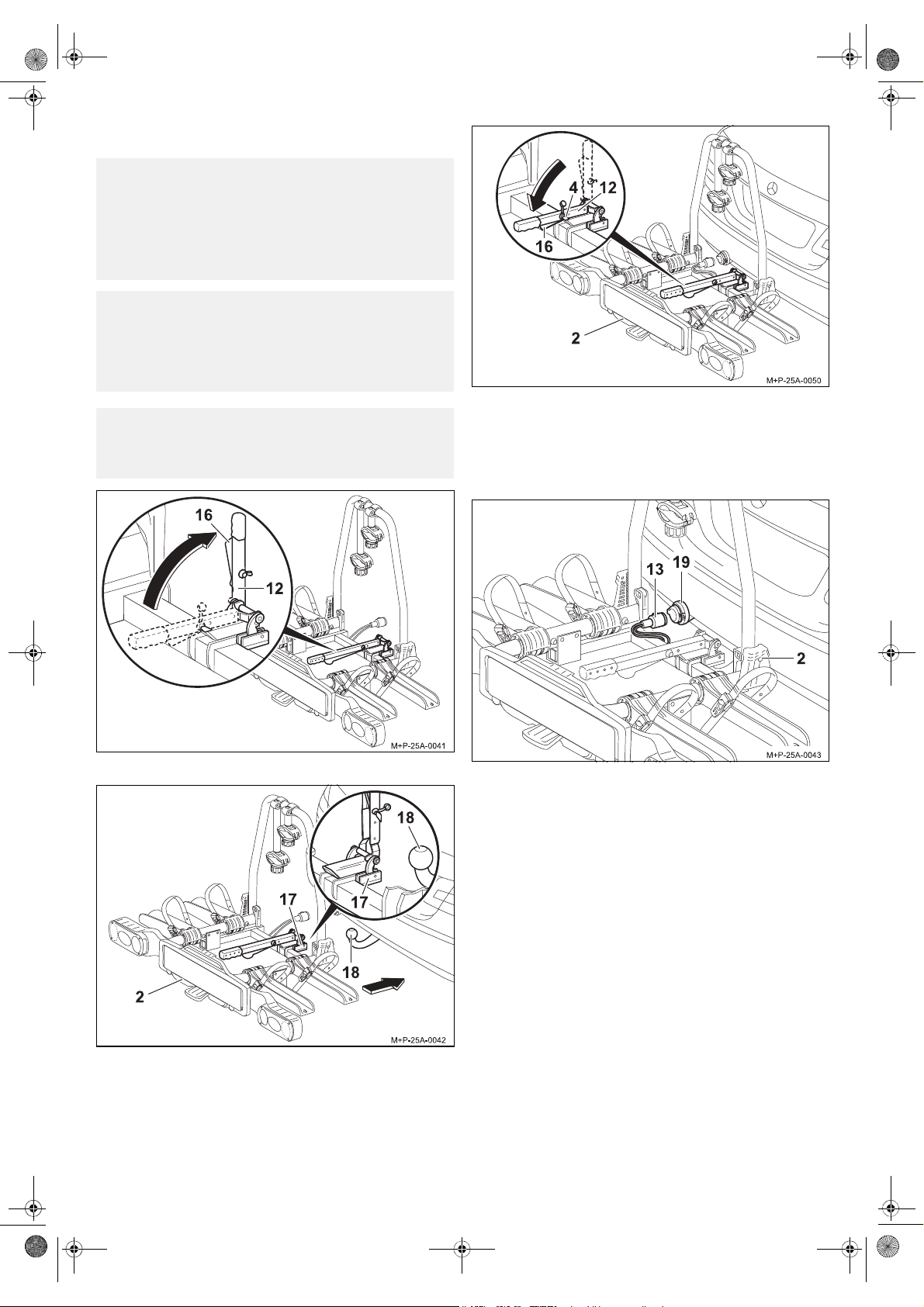 16

12

M+P-25A-0041

18

17

17

18

2

M+P-25A-0042

4

12

16

2

M+P-25A-0050

13

19

2

M+P-25A-0043