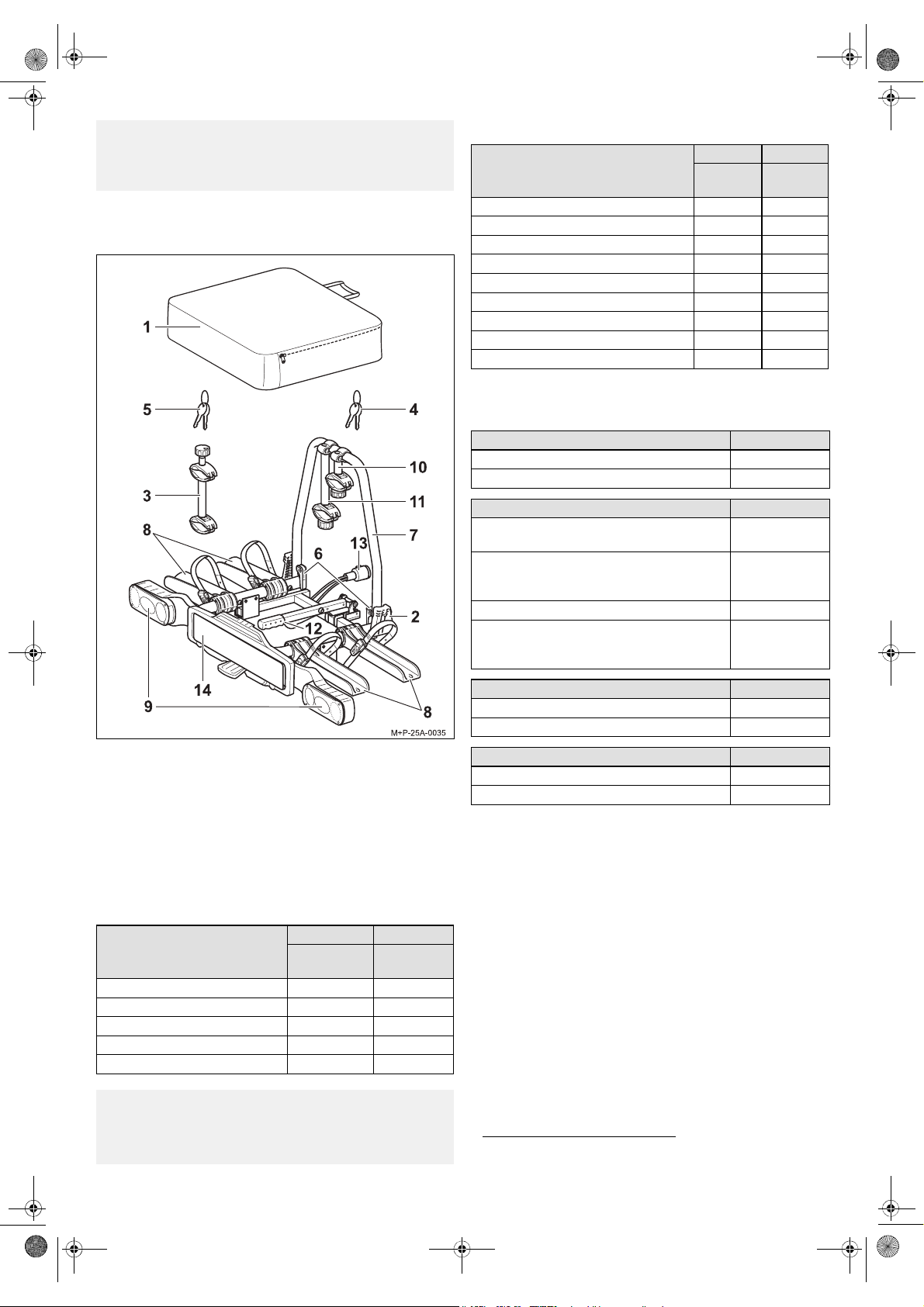 1

5

4

3

10

11

8

7

6

13

2

12

14

9

8

M+P-25A-0035