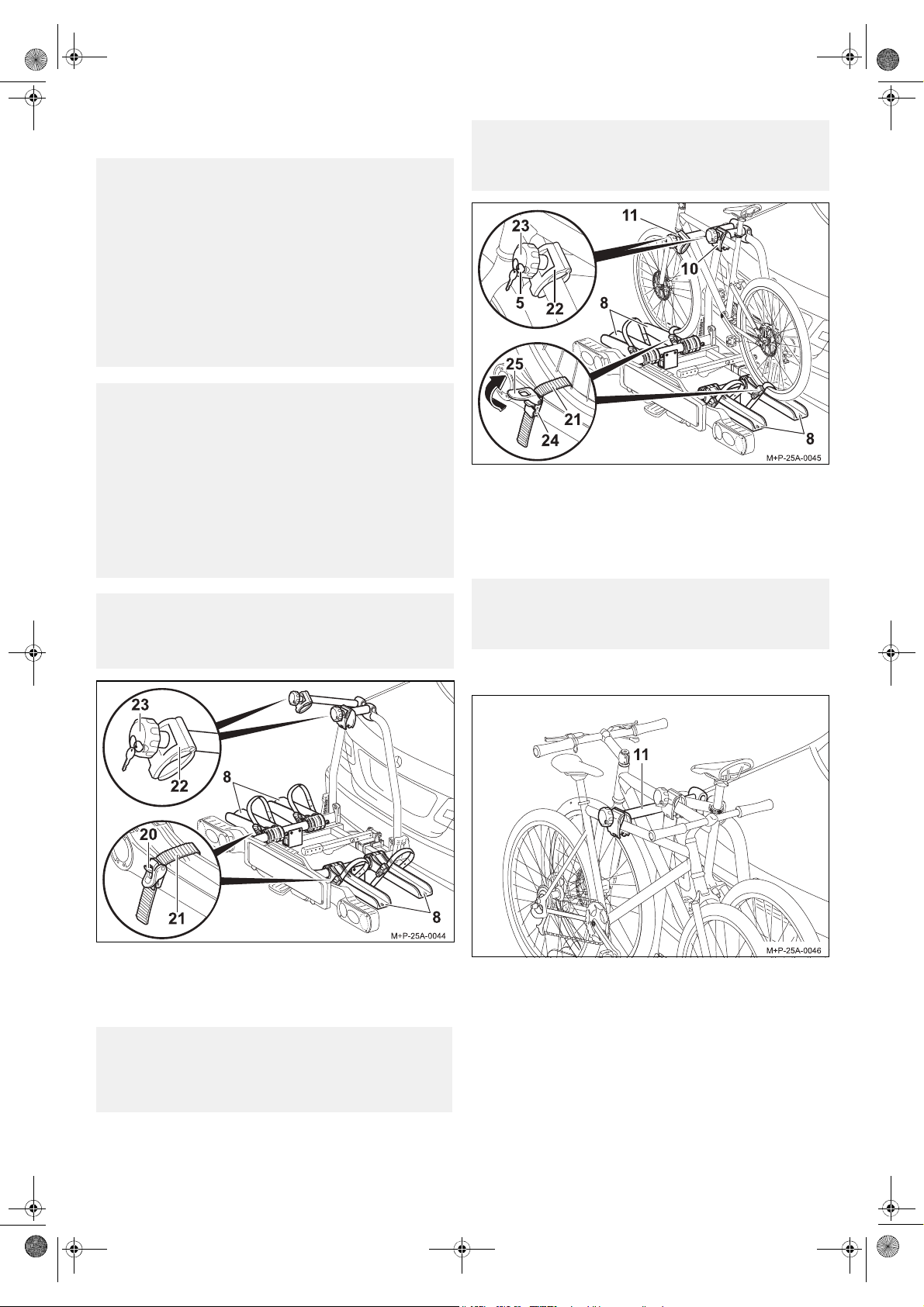 23
22
8
20
21
8
M+P-25A-0044

11
23
10
5
22
8
25
21
24
8
M+P-25A-0045

11
M+P-25A-0046