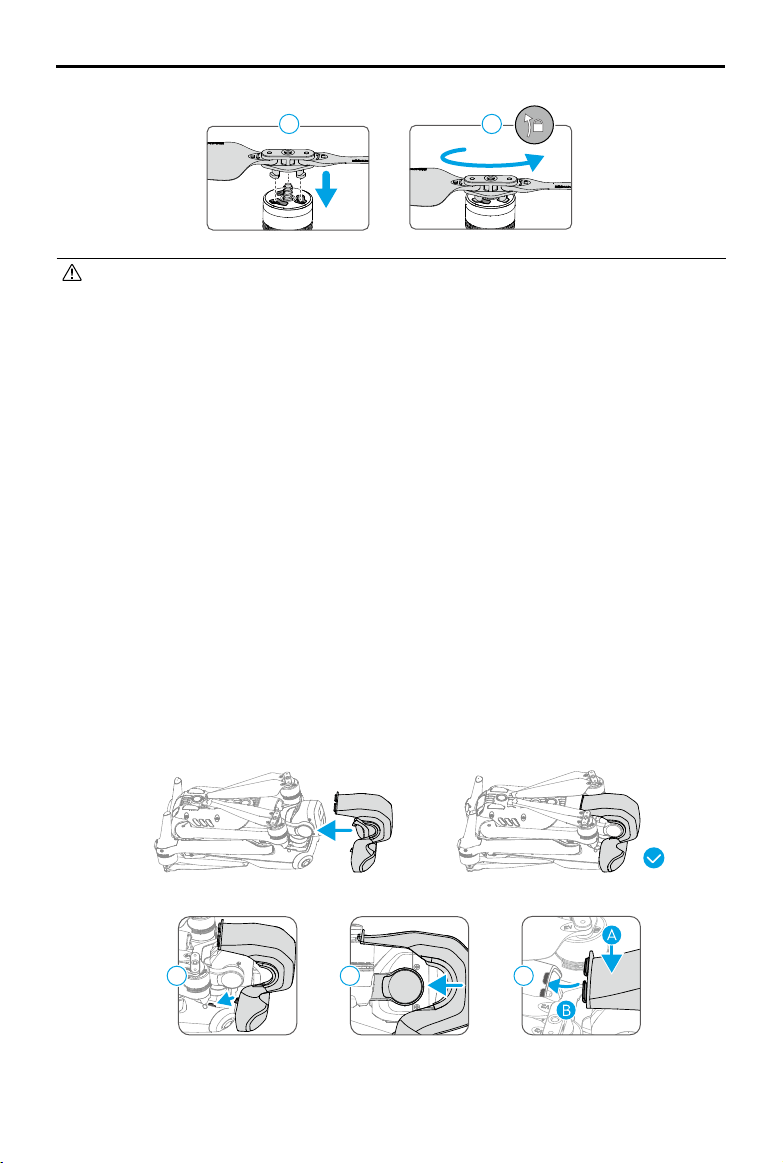 A

B