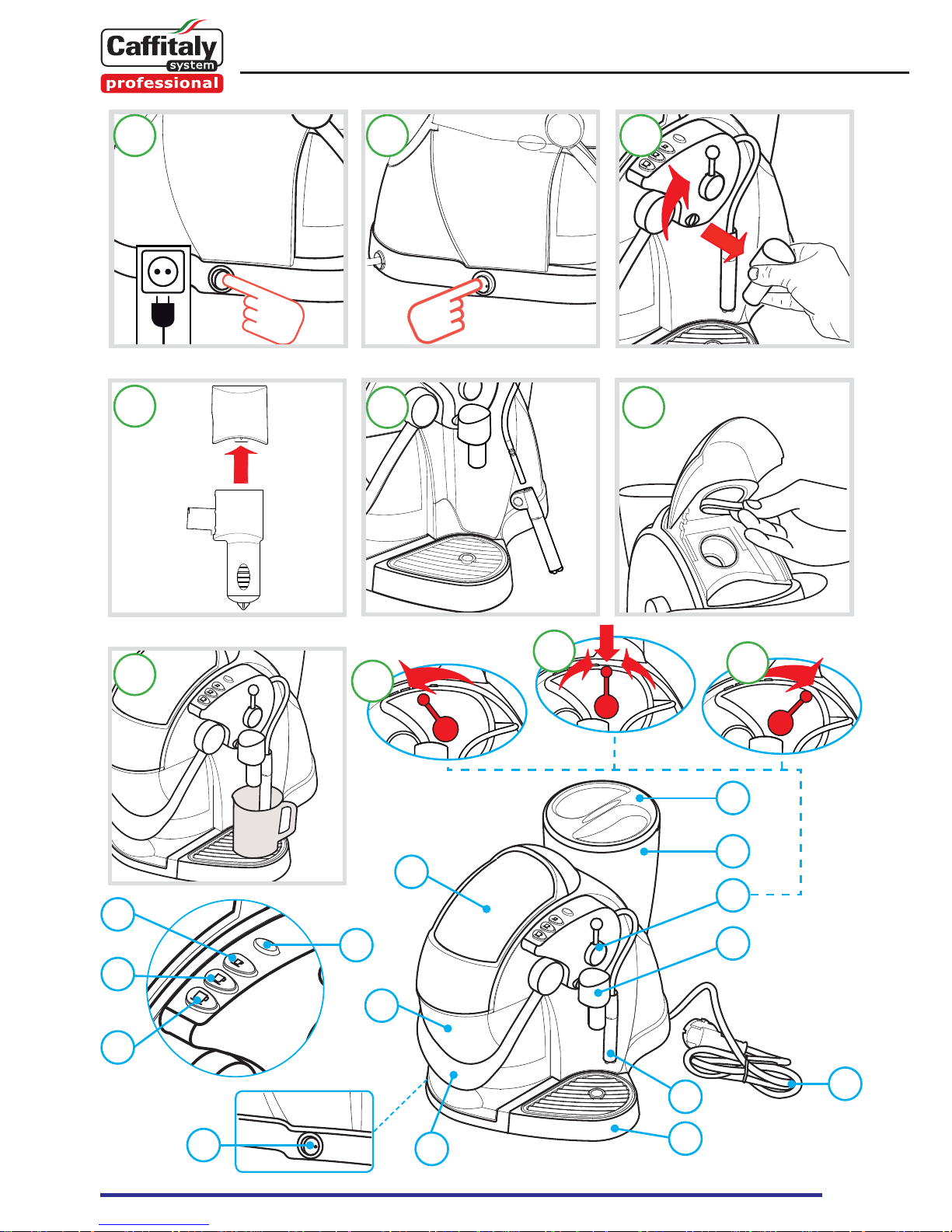 Caffitaly system professional