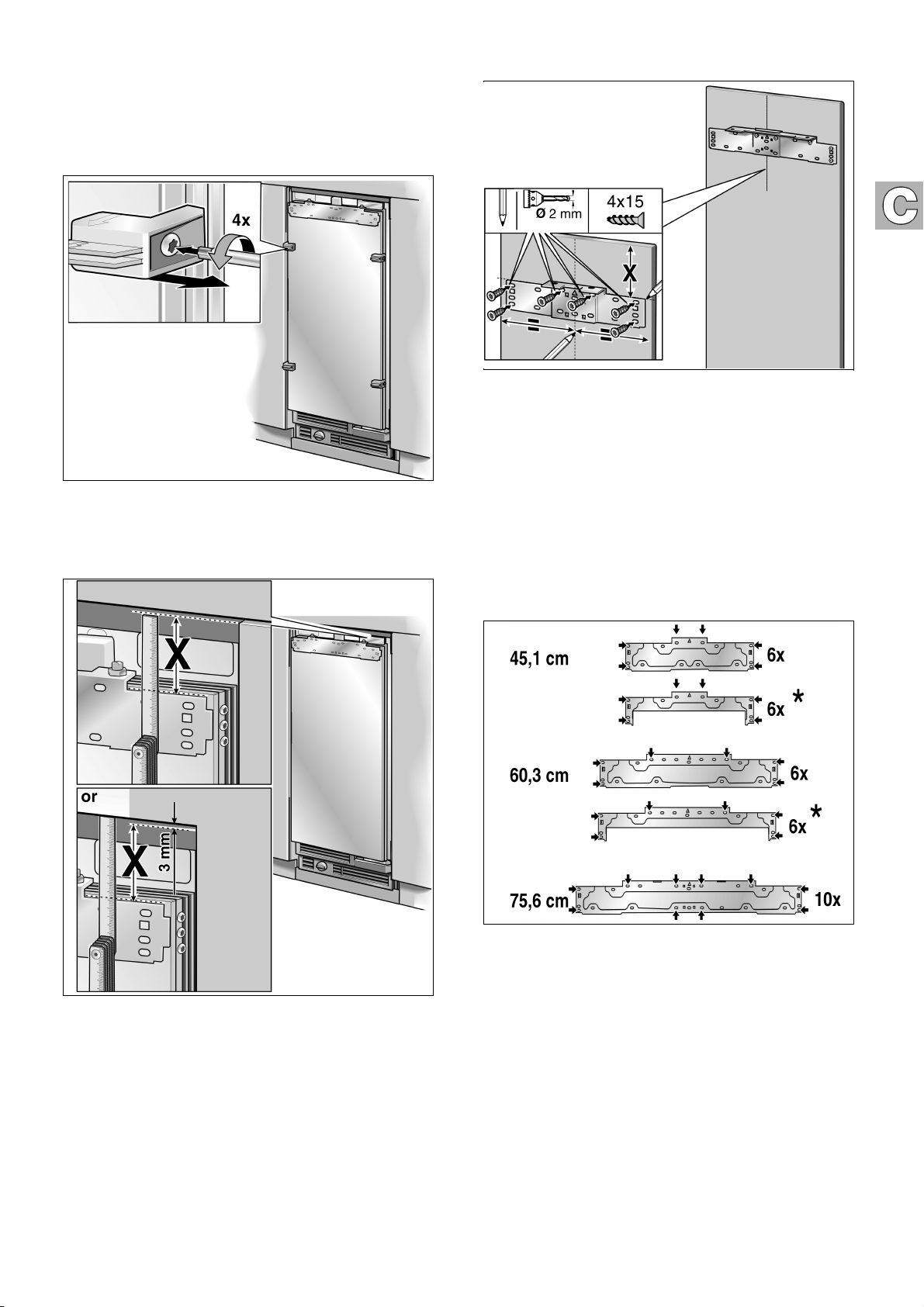 4x

X

or

X

3 mm

Ø 2 mm

4x15

X

C

45,1 cm

6x

6x *

60,3 cm

6x

6x *

75,6 cm

10x