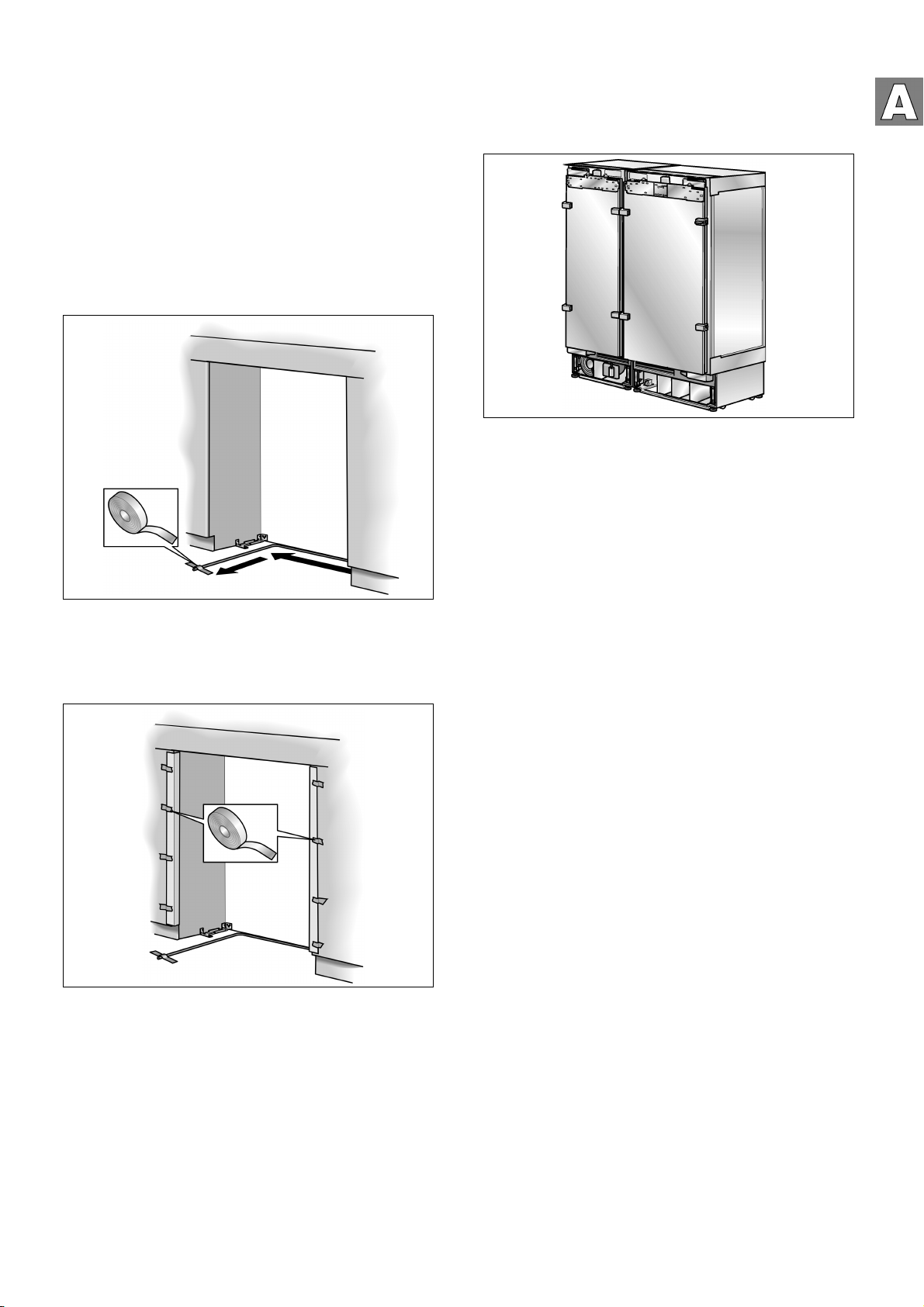 A