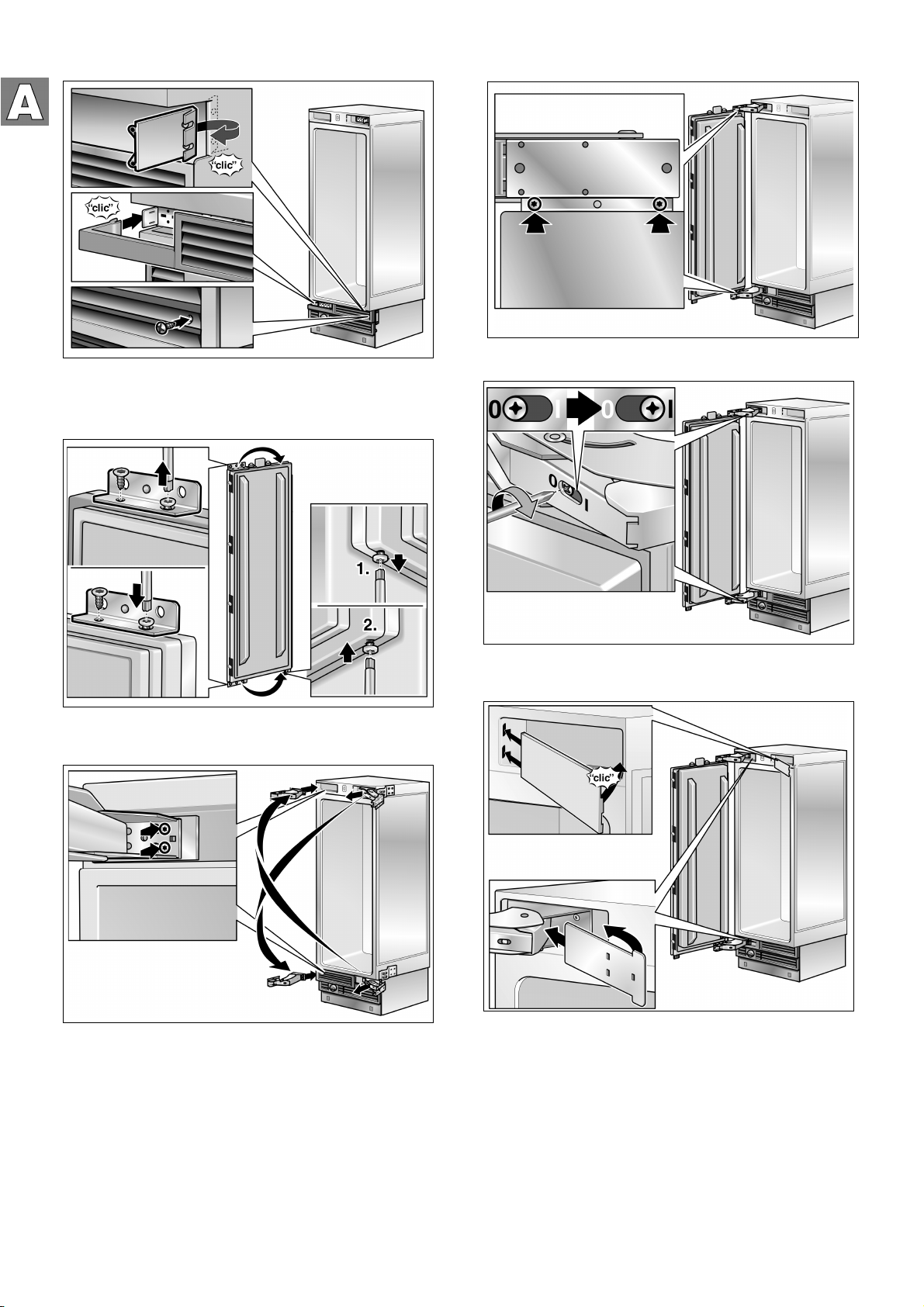 A

"clic"

"clic"

1.

2.

0 I 0 I

0 I

"clic"