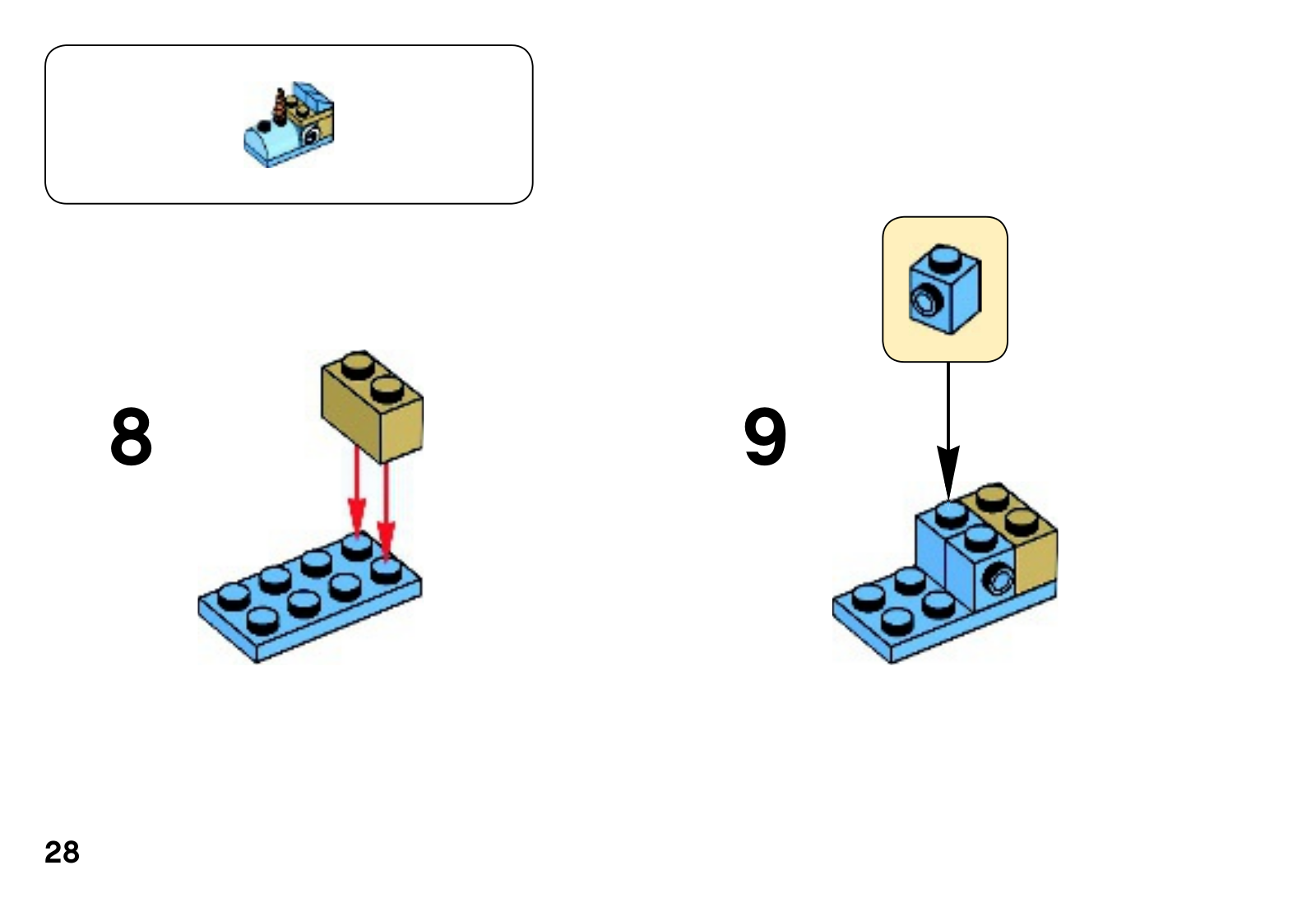 8

9

28