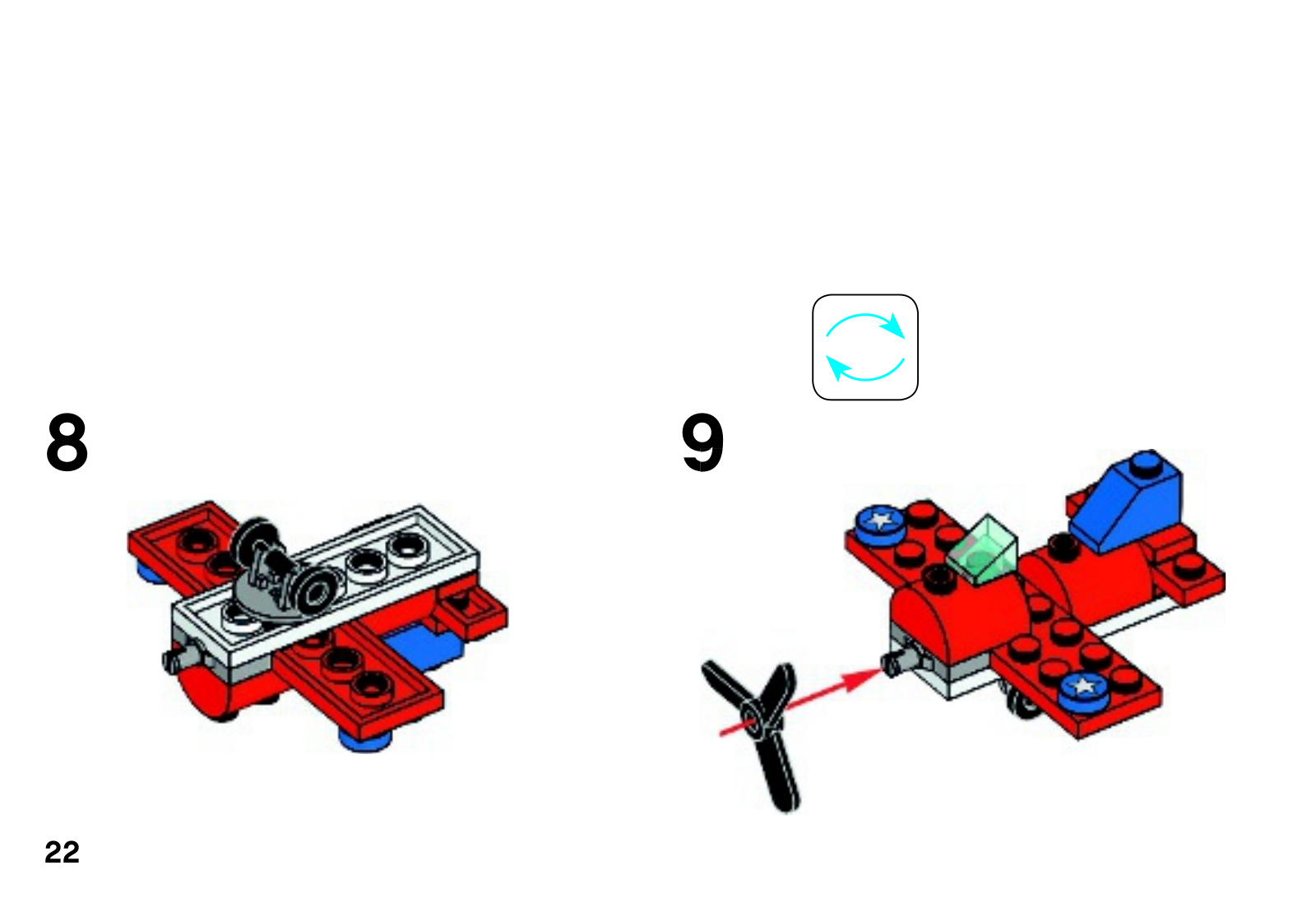 8

9

22