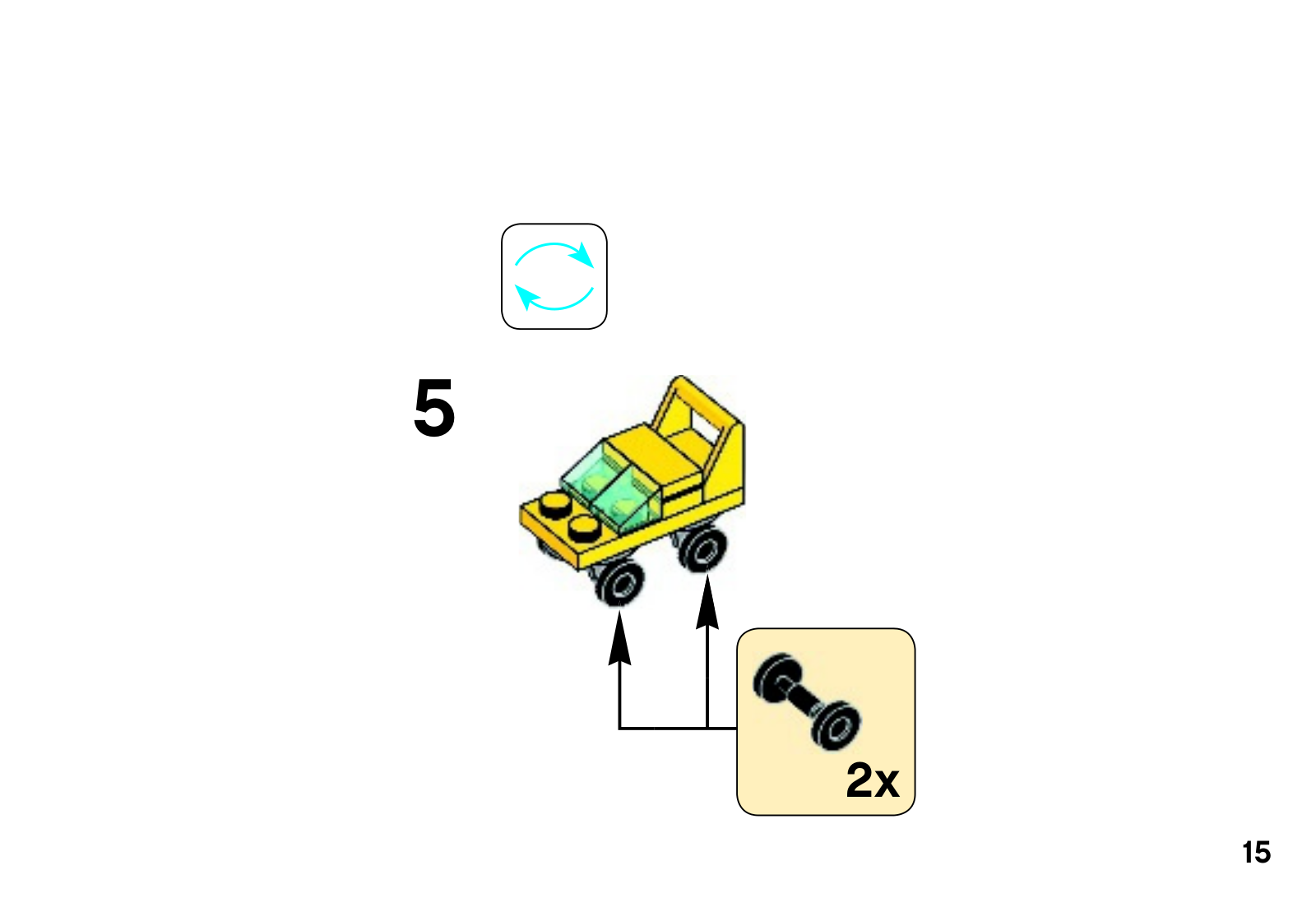 5

2x

15