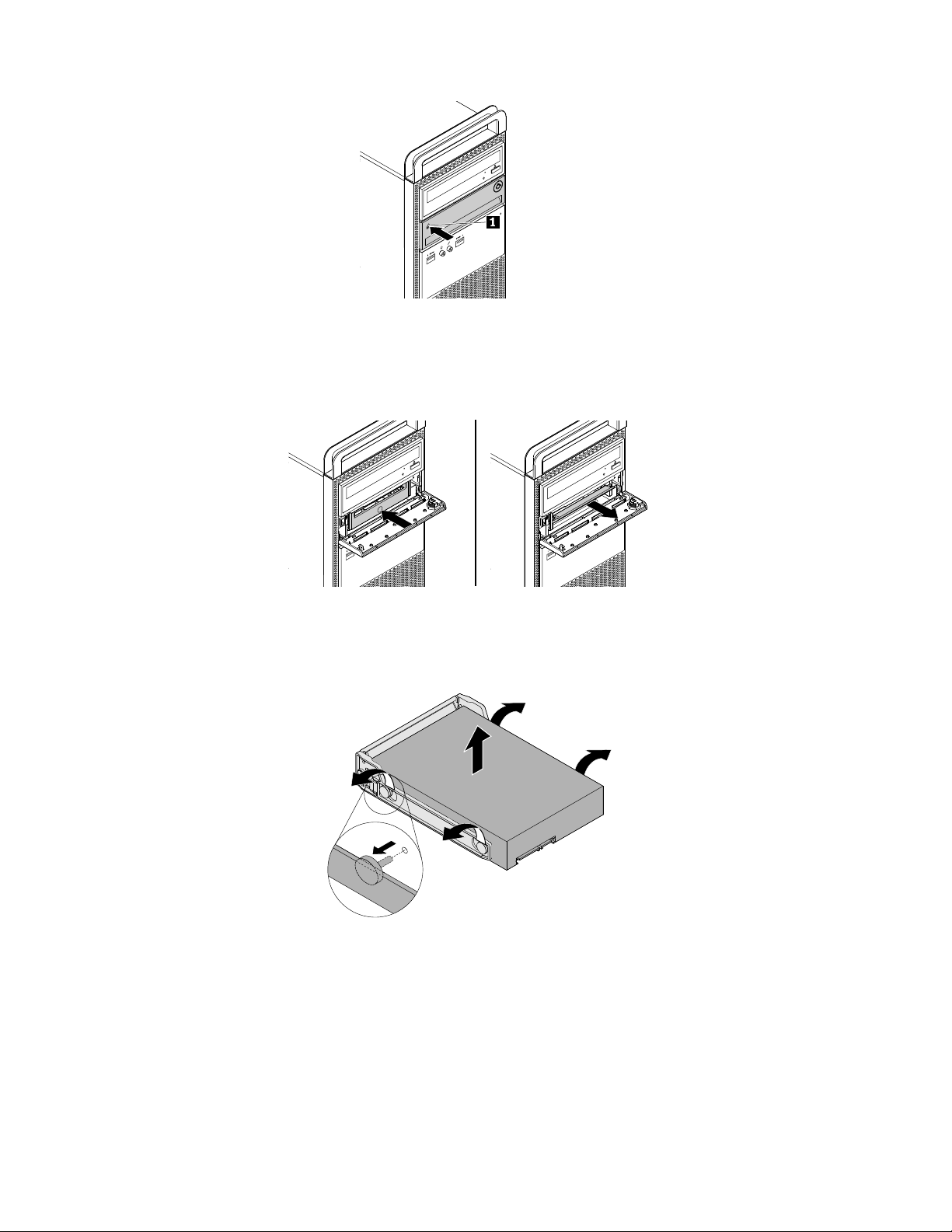 1