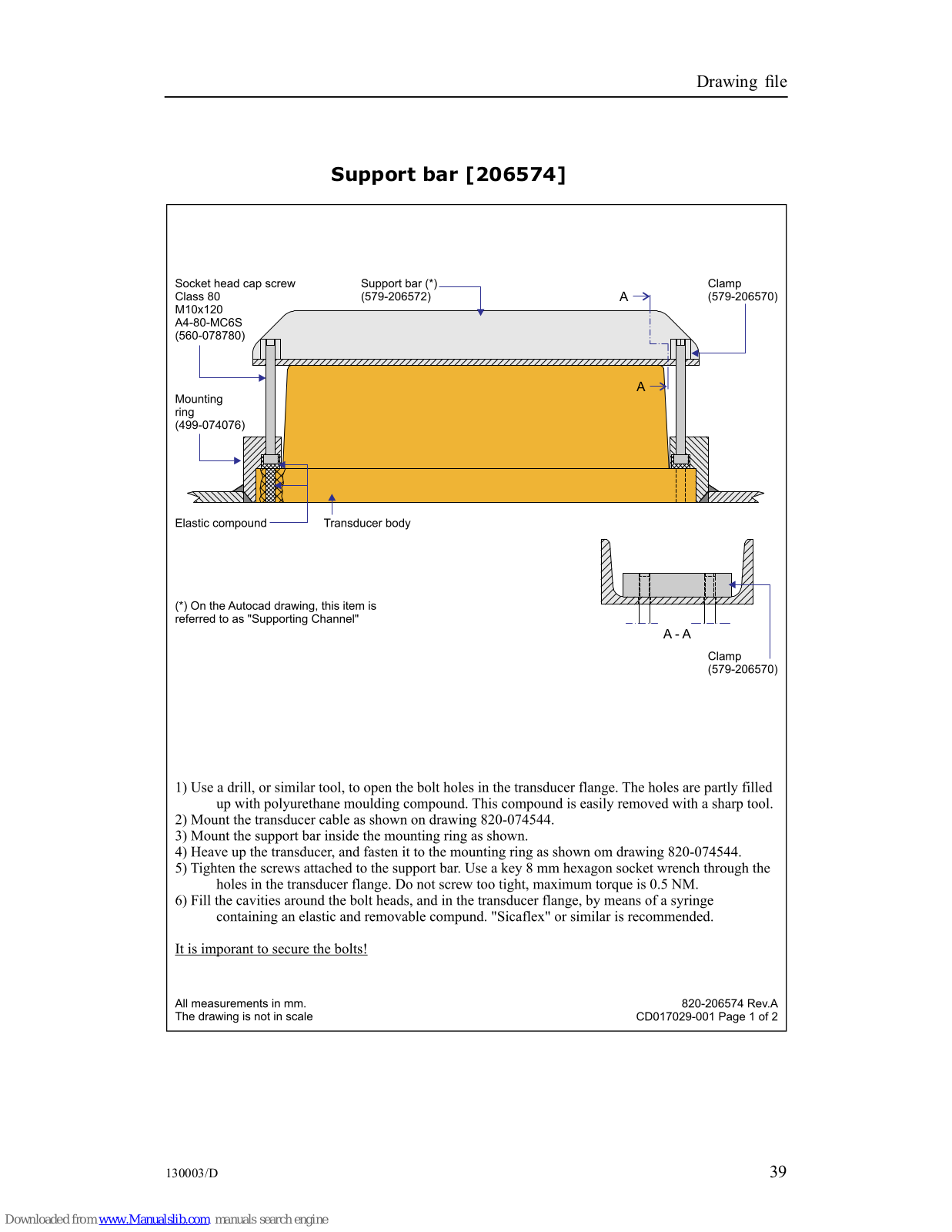 Drawing file

Support bar [206574]

Socket head cap screw
Class 80
M10x120
A4-80-MC6S
(560-078780)

Support bar (*)
(579-206572)

A

Clamp
(579-206570)

A

Mounting
ring
(499-074076)

Elastic compound

Transducer body

(*) On the Autocad drawing, this item is referred to as "Supporting Channel"

A - A

Clamp
(579-206570)

1) Use a drill, or similar tool, to open the bolt holes in the transducer flange. The holes are partly filled up with polyurethane moulding compound. This compound is easily removed with a sharp tool.
2) Mount the transducer cable as shown on drawing 820-074544.
3) Mount the support bar inside the mounting ring as shown.
4) Heave up the transducer, and fasten it to the mounting ring as shown om drawing 820-074544.
5) Tighten the screws attached to the support bar. Use a key 8 mm hexagon socket wrench through the holes in the transducer flange. Do not screw too tight, maximum torque is 0.5 NM.
6) Fill the cavities around the bolt heads, and in the transducer flange, by means of a syringe containing an elastic and removable compund. "Sicaflex" or similar is recommended.

It is imporant to secure the bolts!

All measurements in mm.
The drawing is not in scale

820-206574 Rev.A
CD017029-001 Page 1 of 2

130003/D

39

Downloaded from www.Manualslib.com manuals search engine