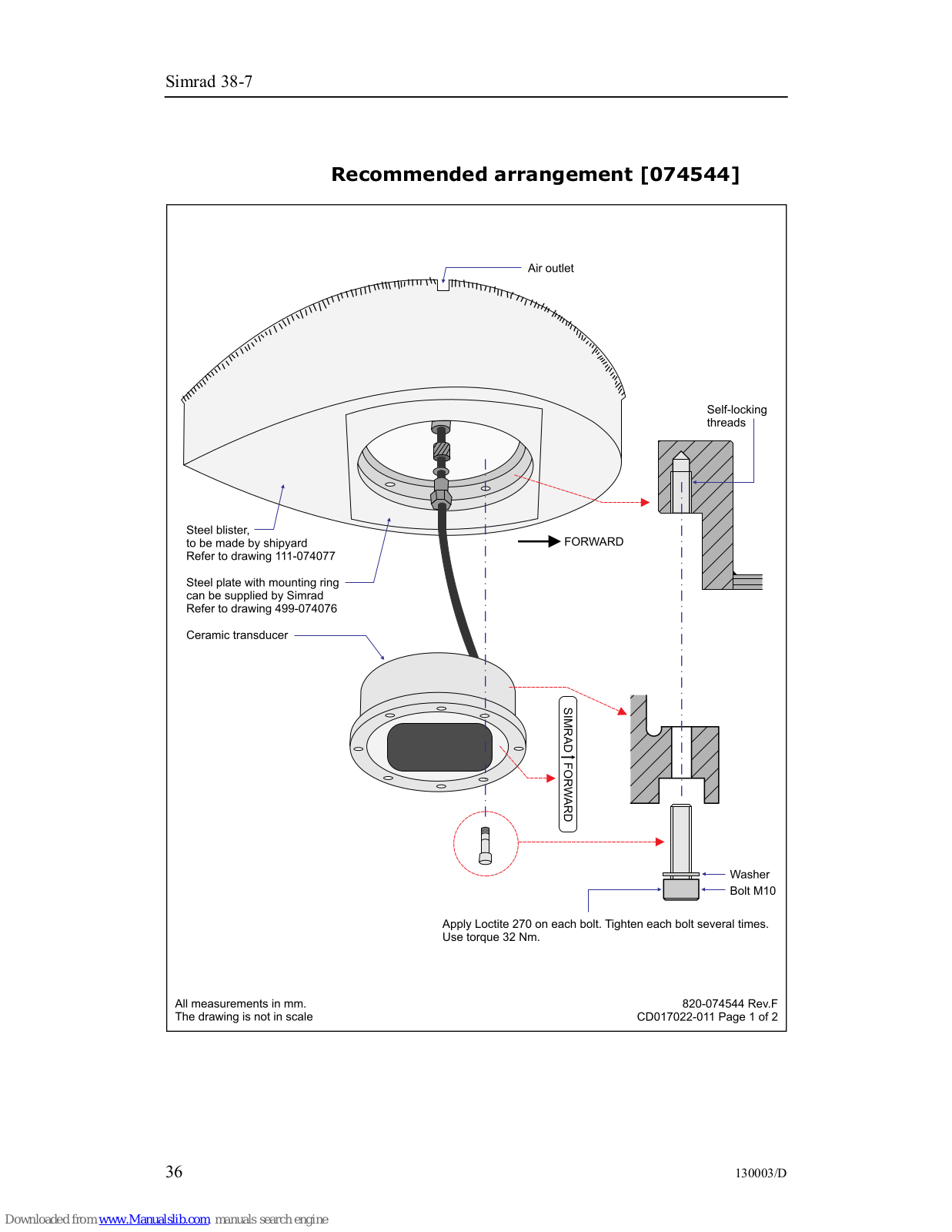 Simrad 38-7

Recommended arrangement [074544]

Air outlet

Self-locking threads

Steel blister, to be made by shipyard Refer to drawing 111-074077

FORWARD

Steel plate with mounting ring can be supplied by Simrad Refer to drawing 499-074076

Ceramic transducer

SIMRAD FORWARD

Washer

Bolt M10

Apply Loctite 270 on each bolt. Tighten each bolt several times. Use torque 32 Nm.

All measurements in mm.
The drawing is not in scale

820-074544 Rev.F
CD017022-011 Page 1 of 2

36

130003/D

Downloaded from www.Manualslib.com manuals search engine