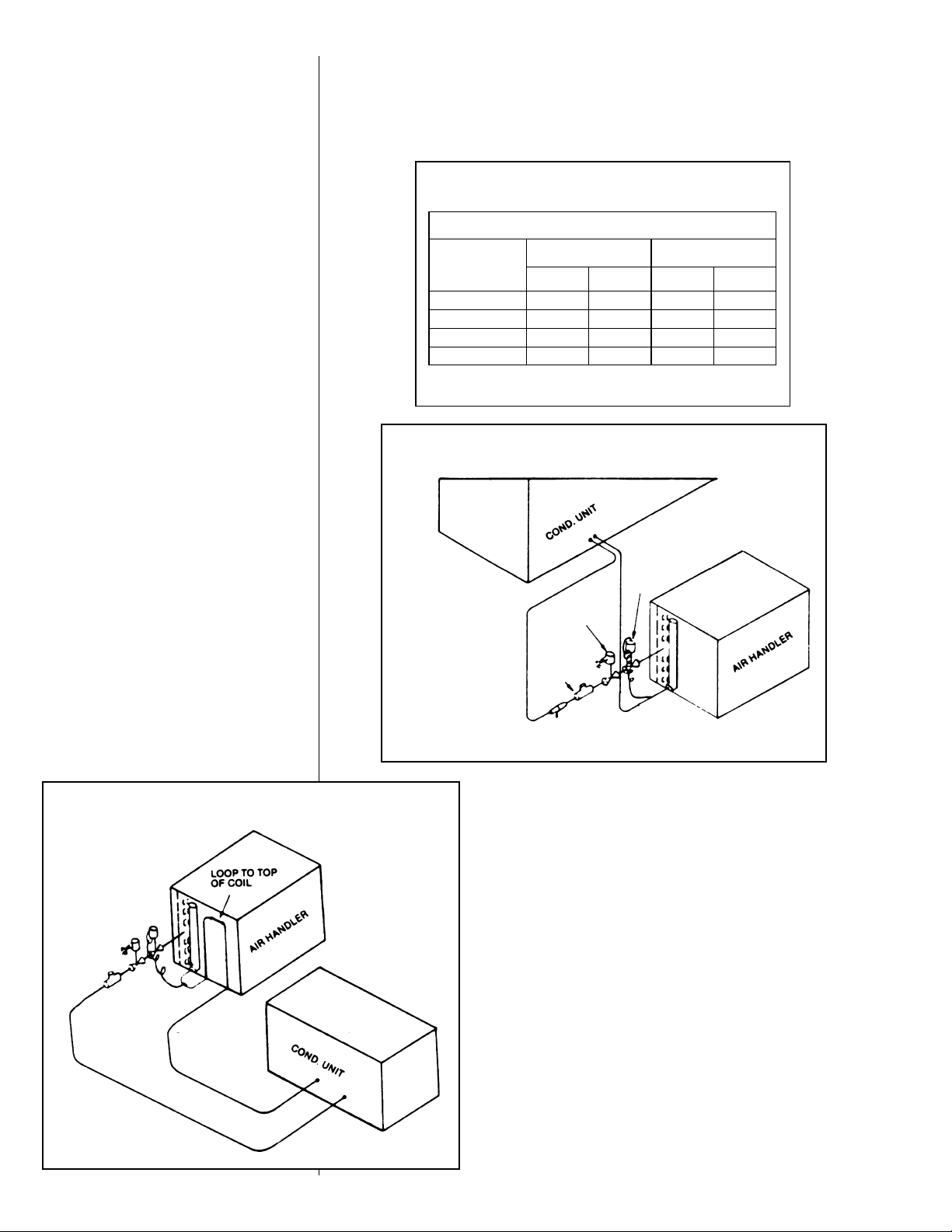 COND. UNIT

AIR HANDLER

LOOP TO TOP OF COIL

AIR HANDLER

COND. UNIT