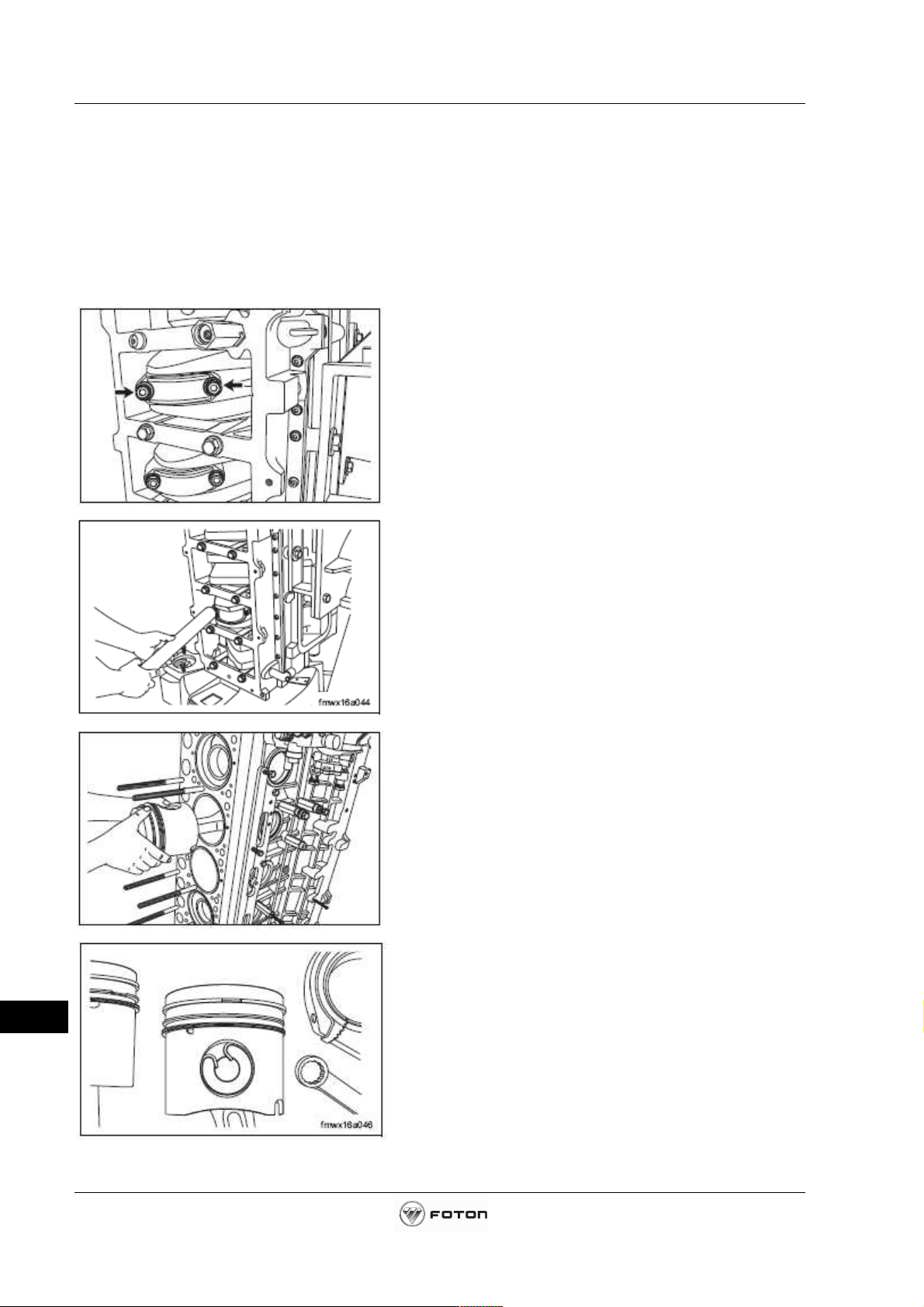 fmwx16a044

fmwx16a046

FOTON