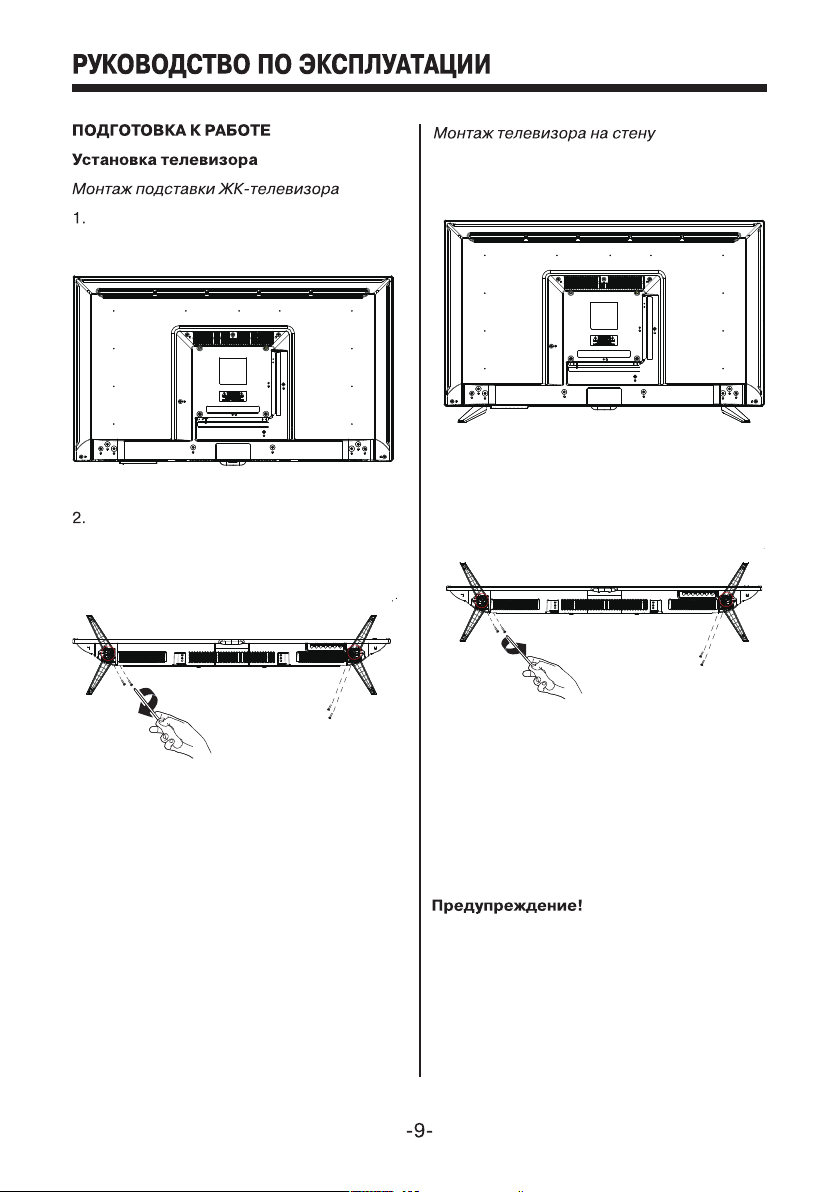 РУКОВОДСТВО ПО ЭКСПЛУАТАЦИИ

ПОДГОТОВКА К РАБОТЕ

Установка телевизора

Монтаж подставки ЖК-телевизора

1.

2.

Монтаж телевизора на стену

Предупреждение!

-9-