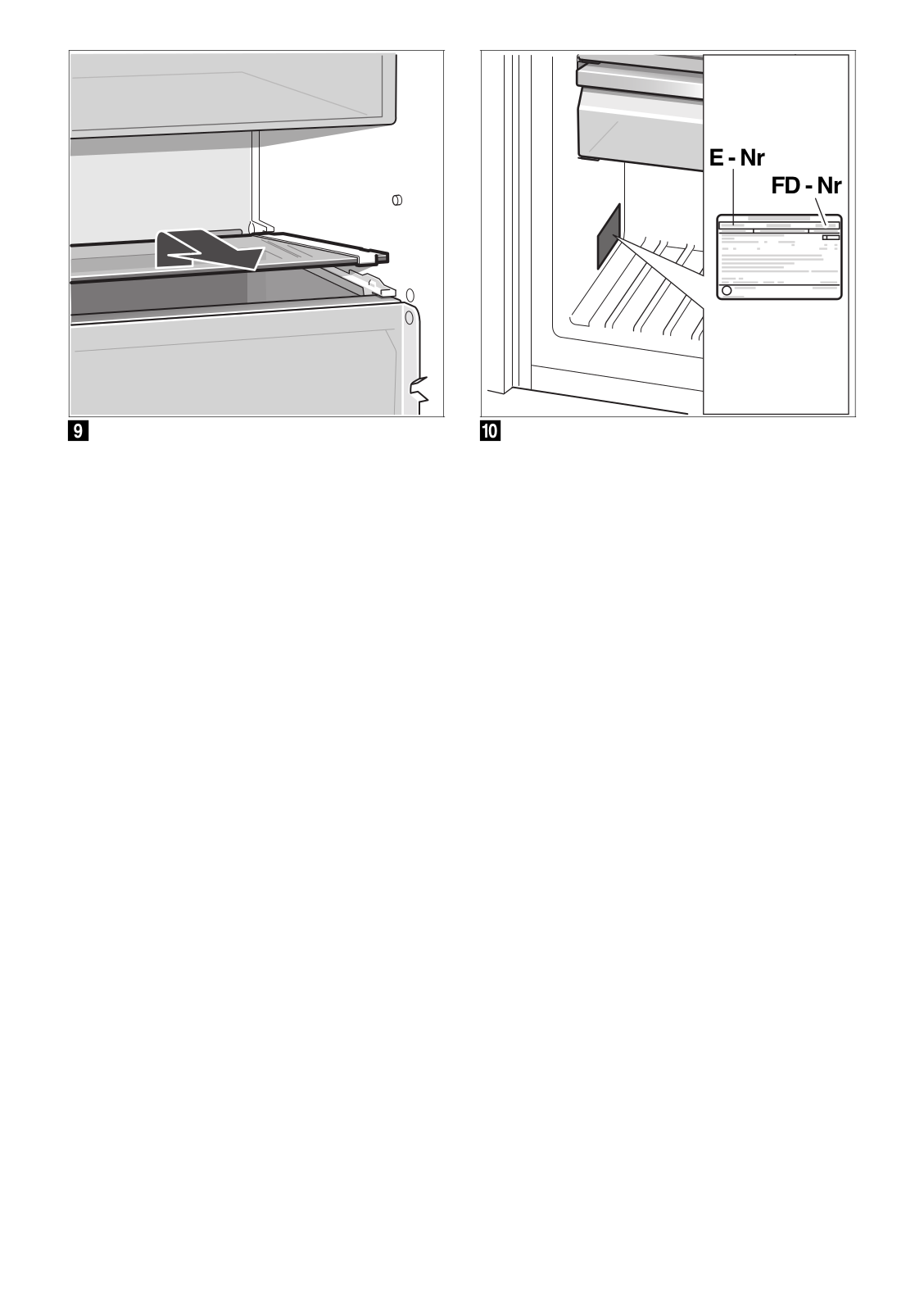 9

E - Nr

FD - Nr

10