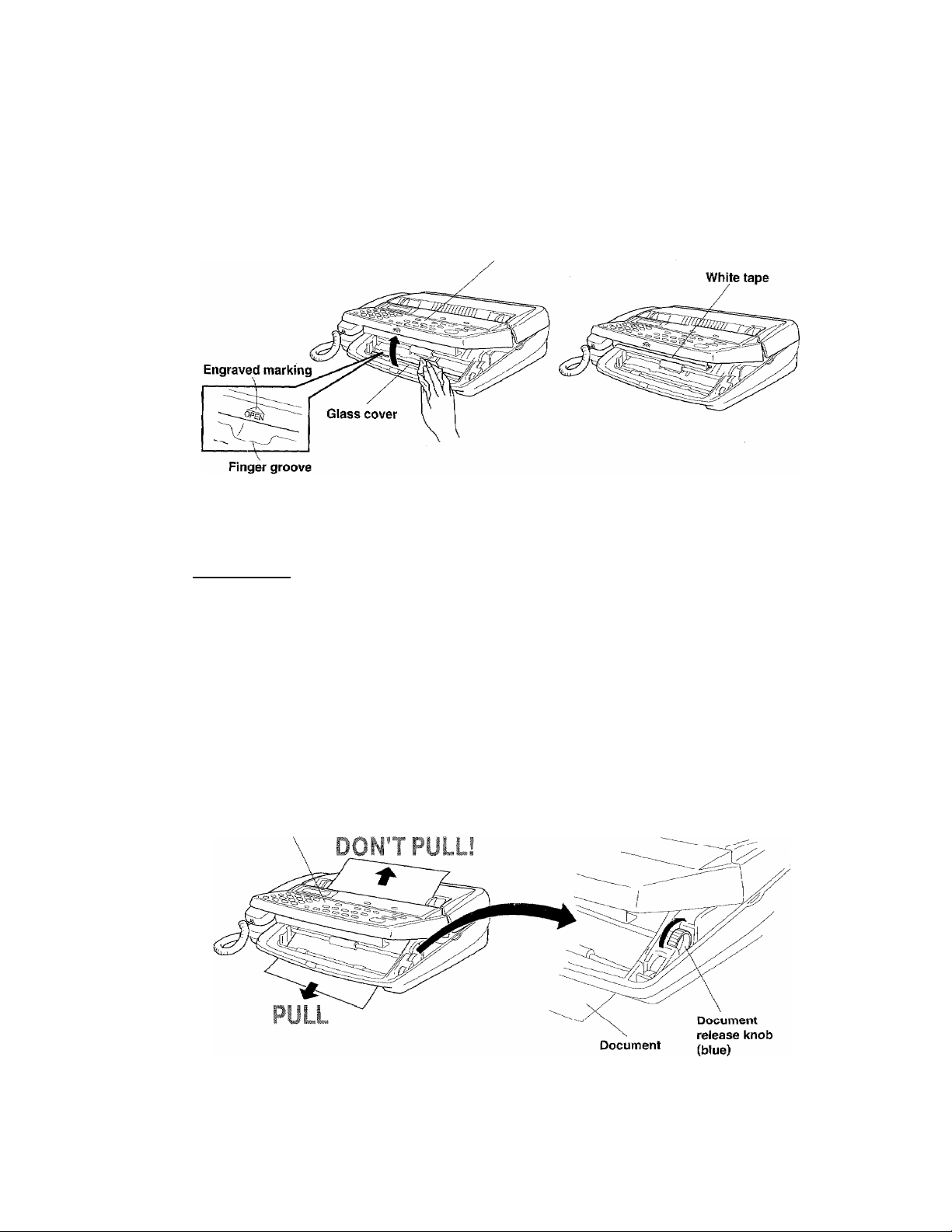 White tape

Engraved marking

OPEN

Glass cover

Finger groove

DON'T PULL!

PULL

Document

Document release knob (blue)