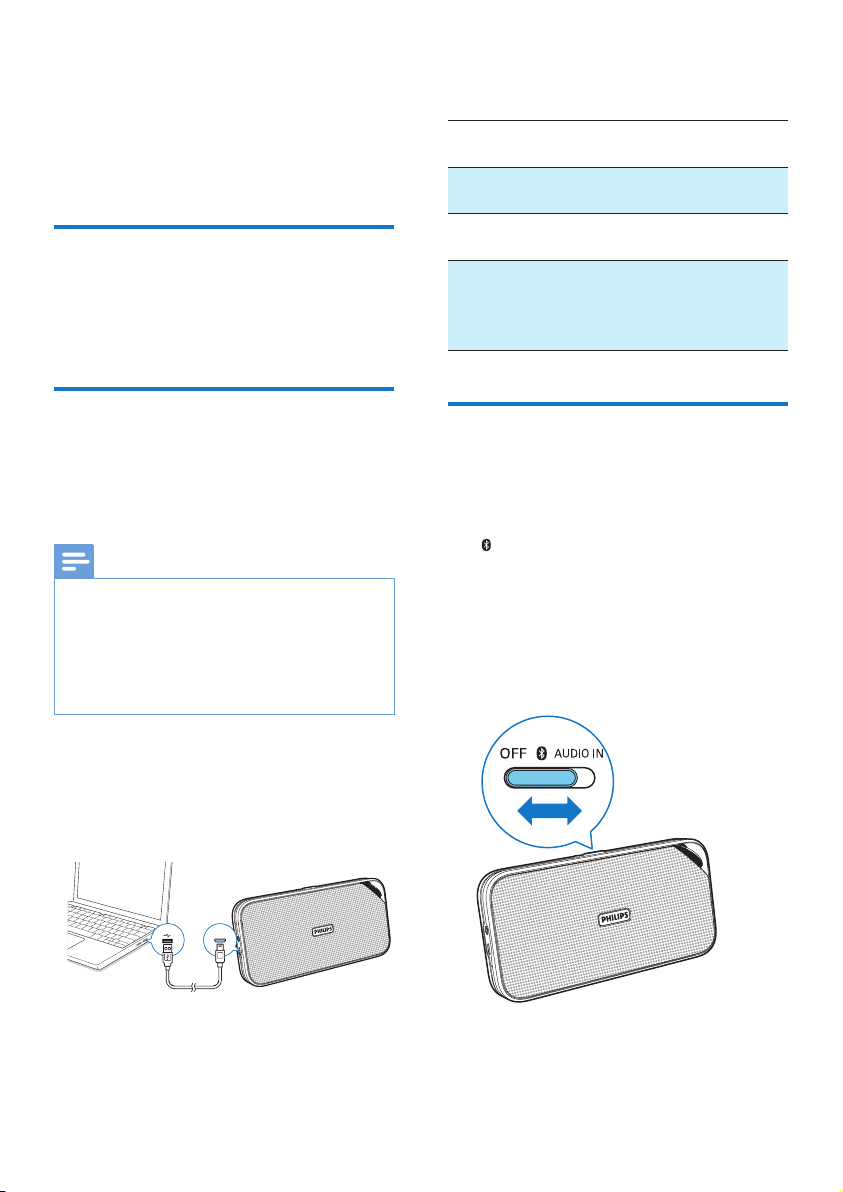 OFF AUDIO IN

PHILIPS

PHILIPS