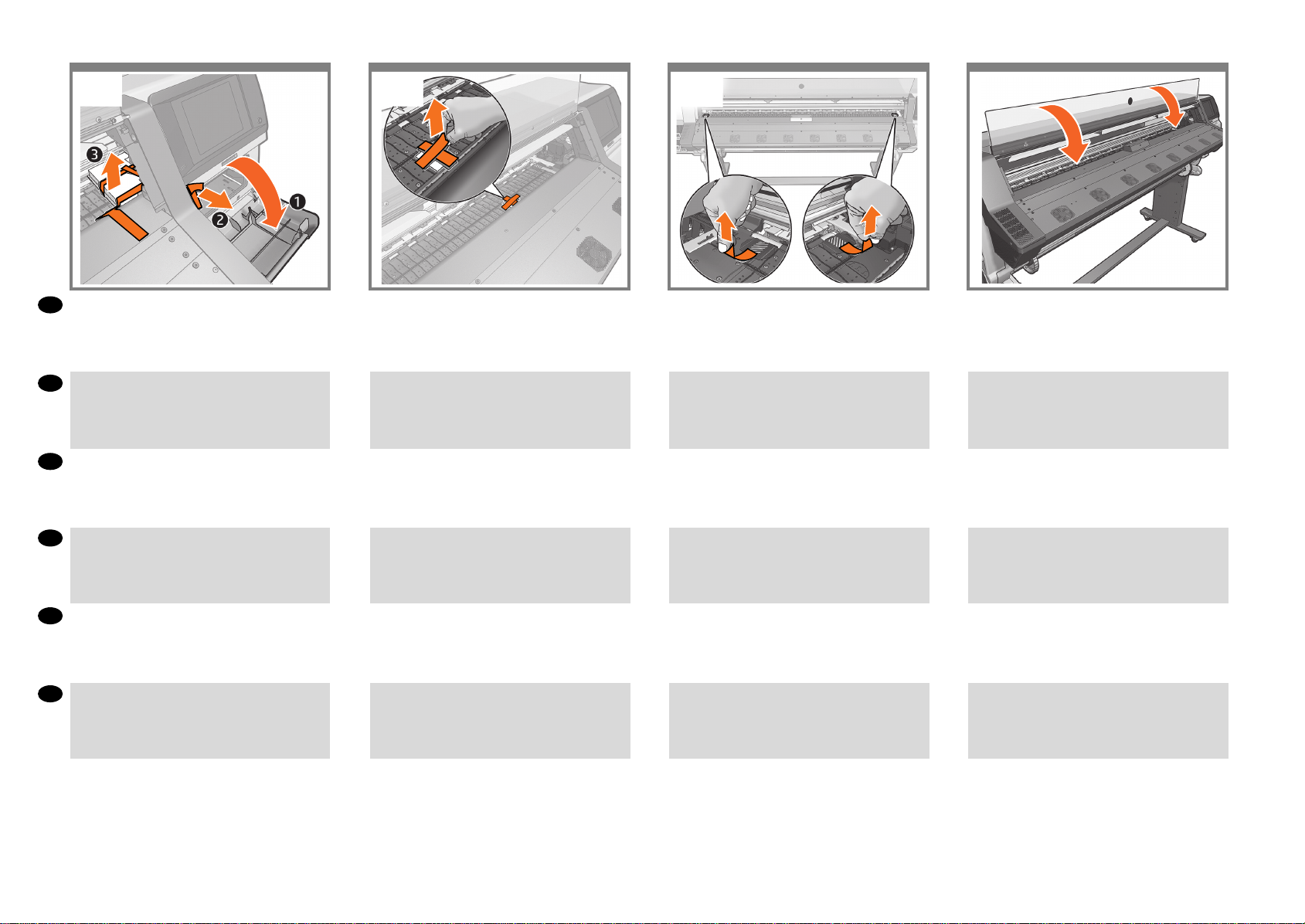 3
2
1