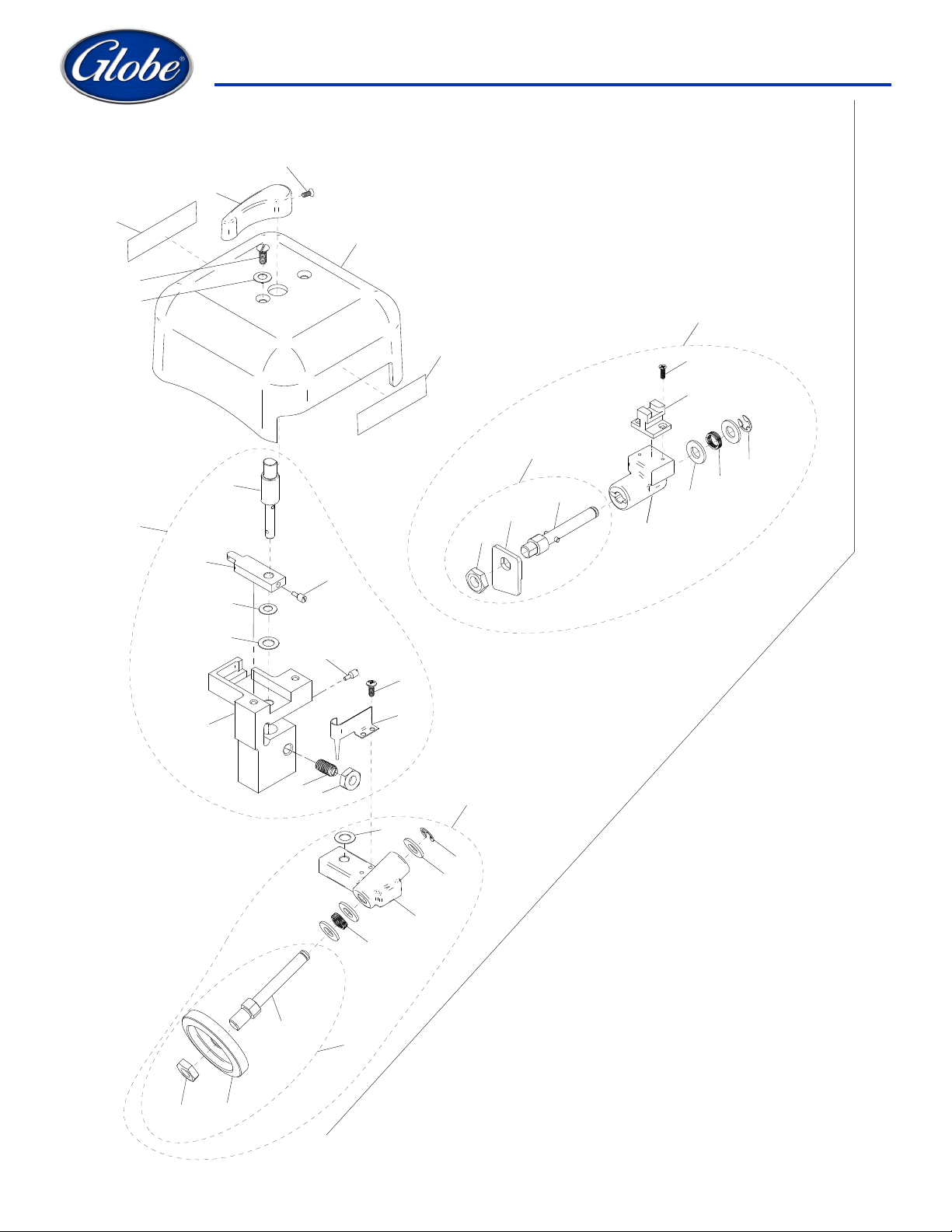 Globe®