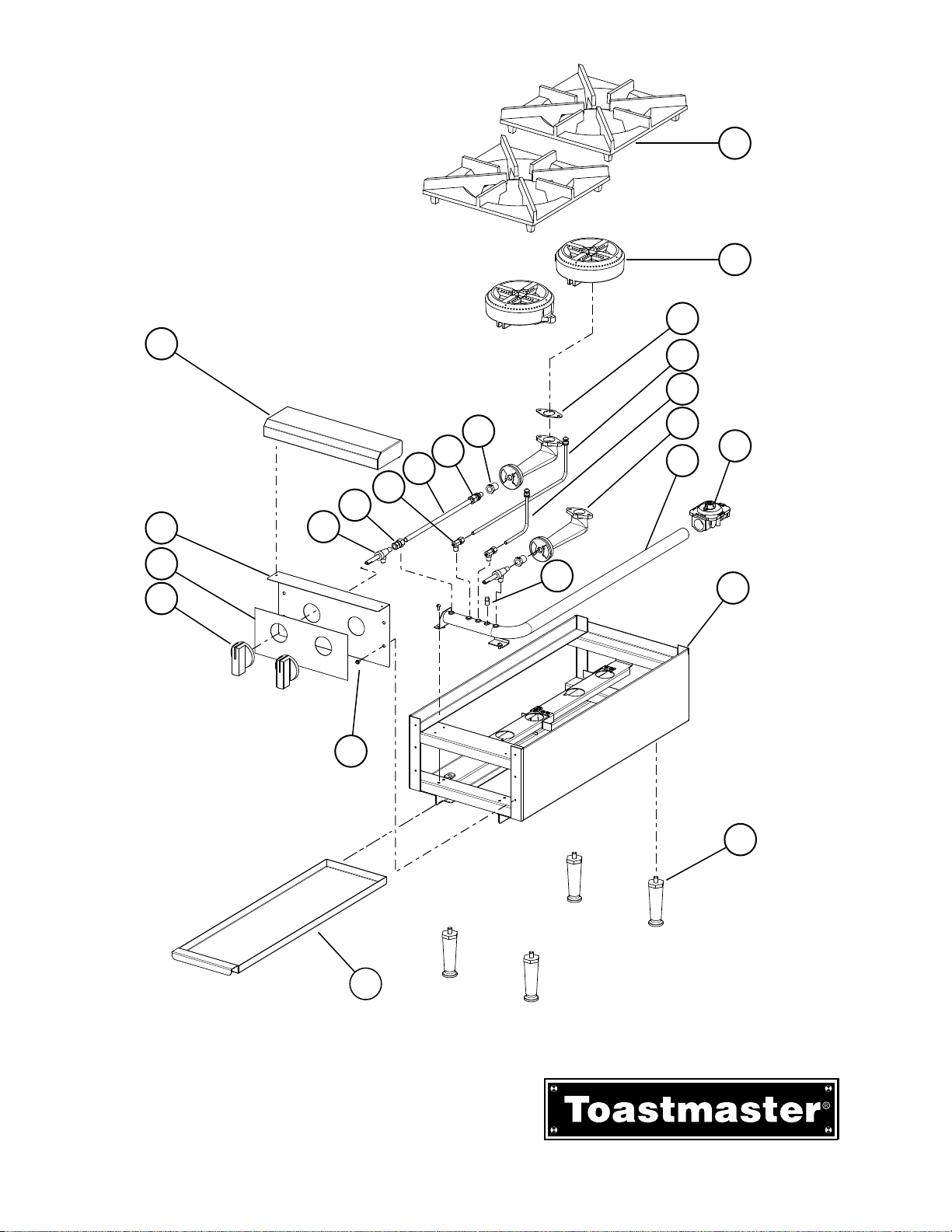 Toastmaster®