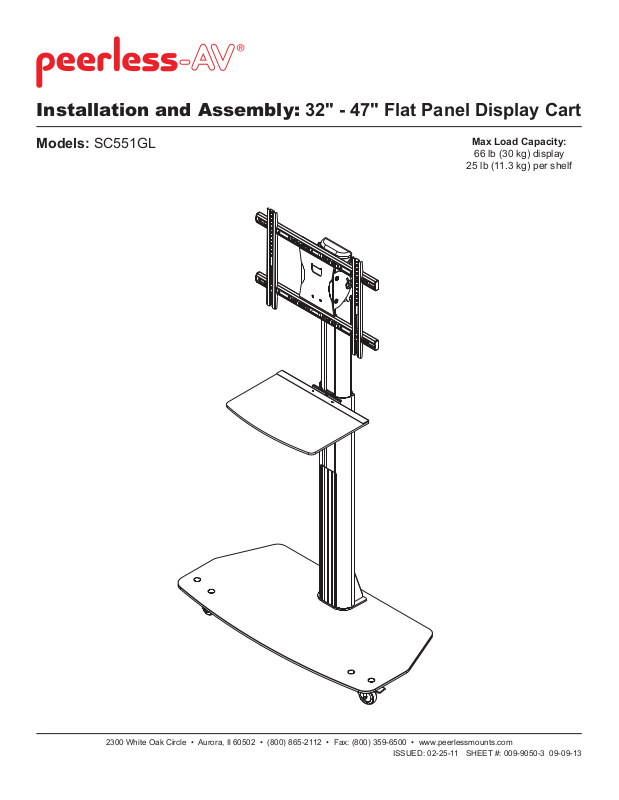 peerless-AV®

Installation and Assembly: 32" - 47" Flat Panel Display Cart

Models: SC551GL

Max Load Capacity:
66 lb (30 kg) display
25 lb (11.3 kg) per shelf

2300 White Oak Circle • Aurora, Il 60502 • (800) 865-2112 • Fax: (800) 359-6500 • www.peerlessmounts.com
ISSUED: 02-25-11 SHEET #: 009-9050-3 09-09-13