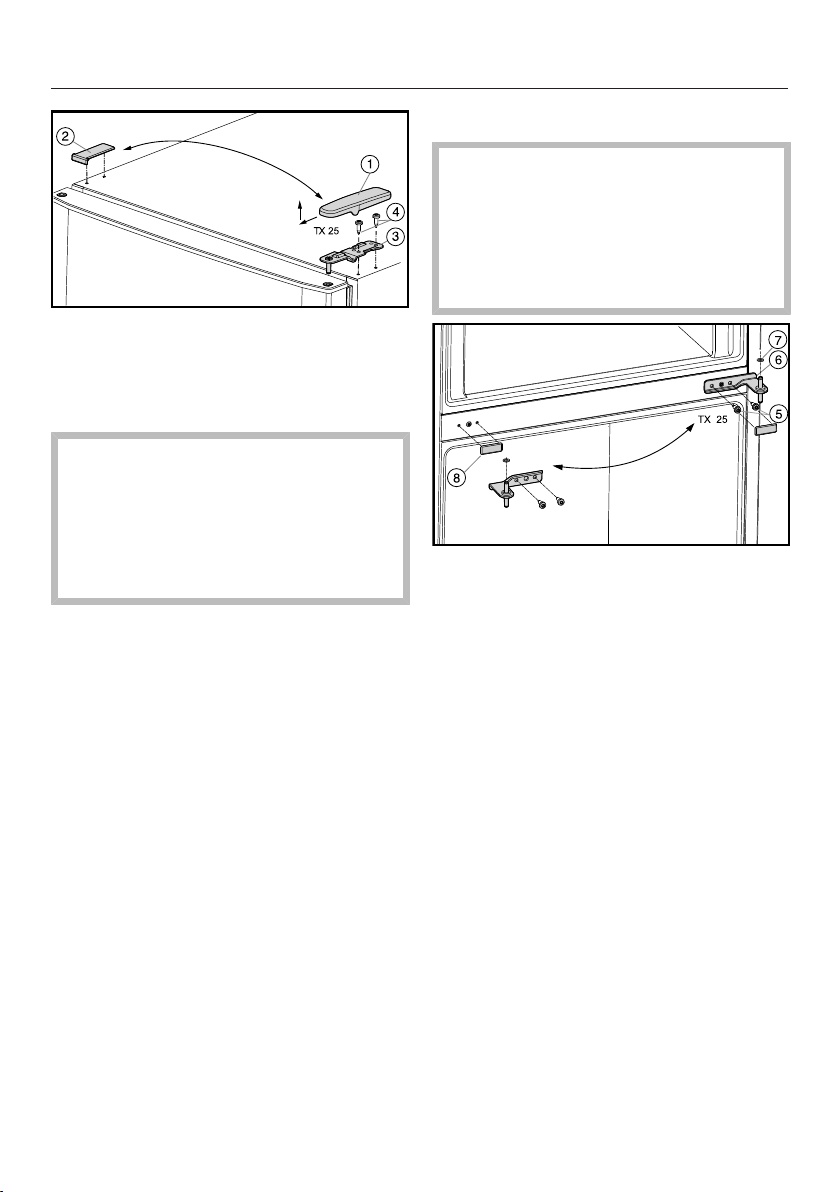 2

1

4

TX 25

3

7

6

TX 25

5

8