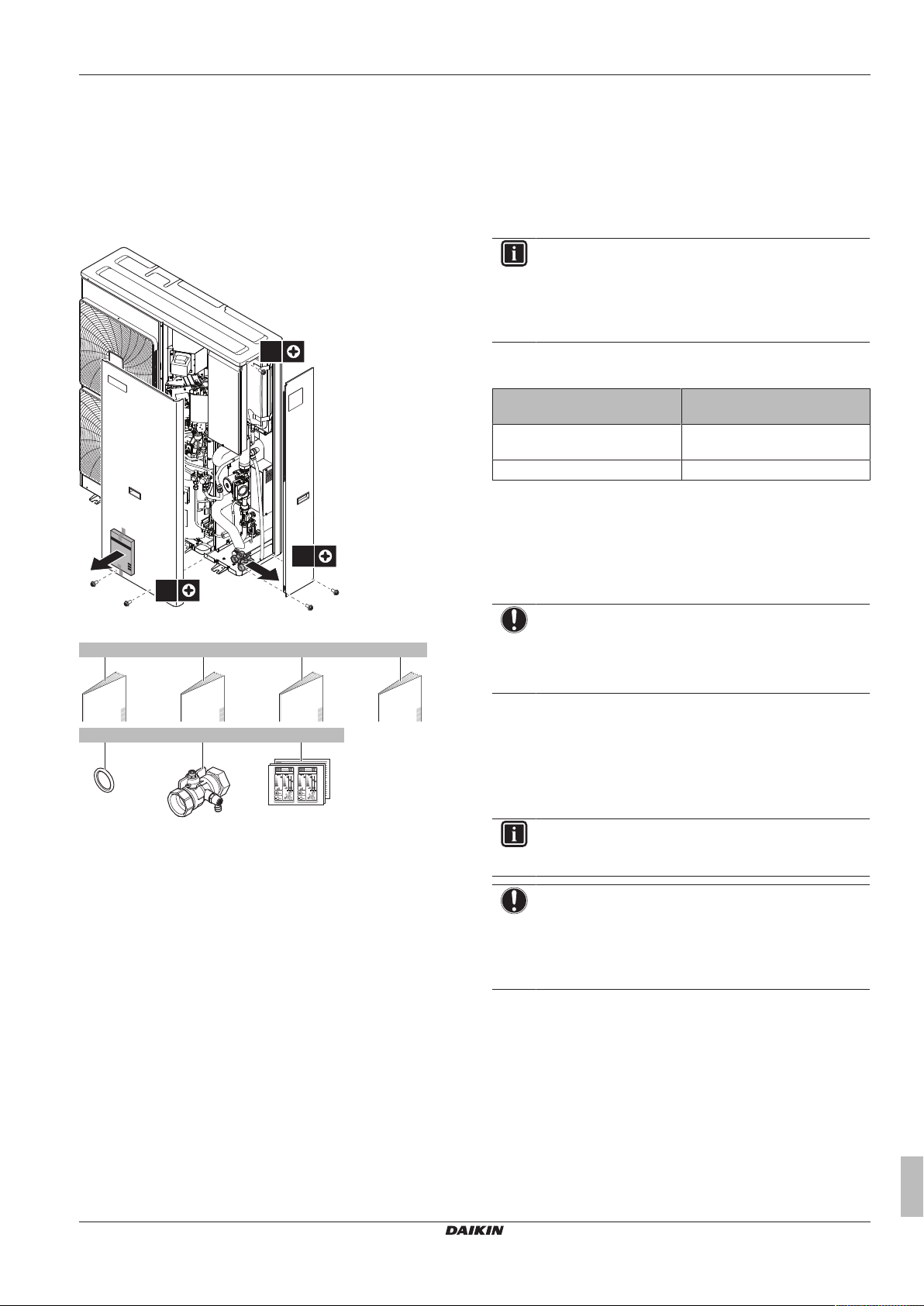 DAIKIN