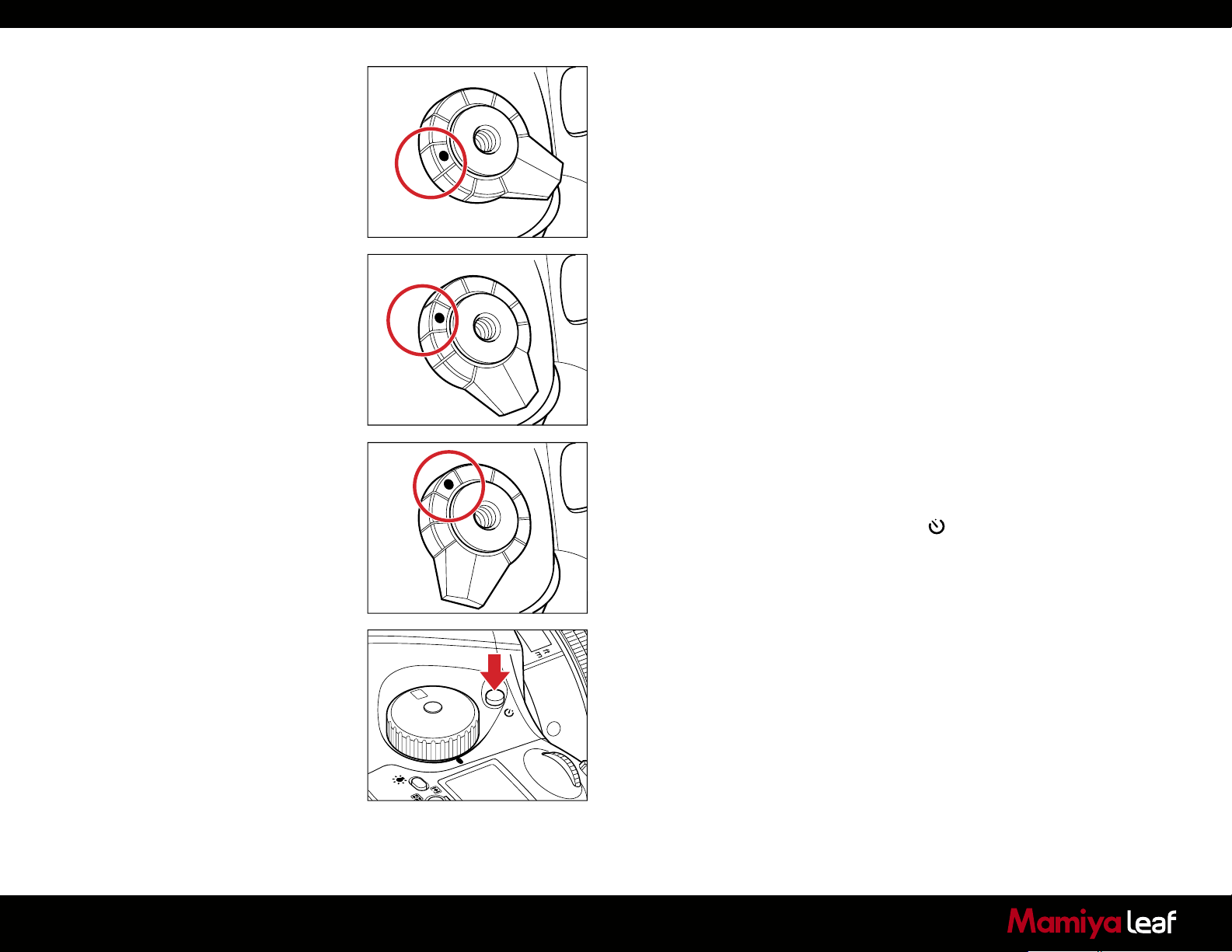 Mamiya leaf